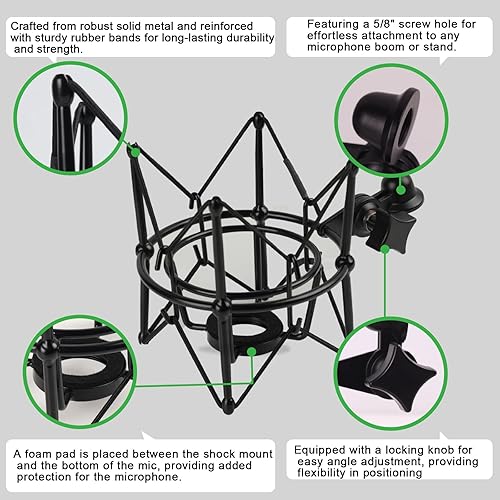 Crafted from robust solid metal and reinforced with sturdy rubber bands for long-lasting durability and strength.

Featuring a 5/8" screw hole for effortless attachment to any microphone boom or stand.

A foam pad is placed between the shock mount and the bottom of the mic, providing added protection for the microphone.

Equipped with a locking knob for easy angle adjustment, providing flexibility in positioning