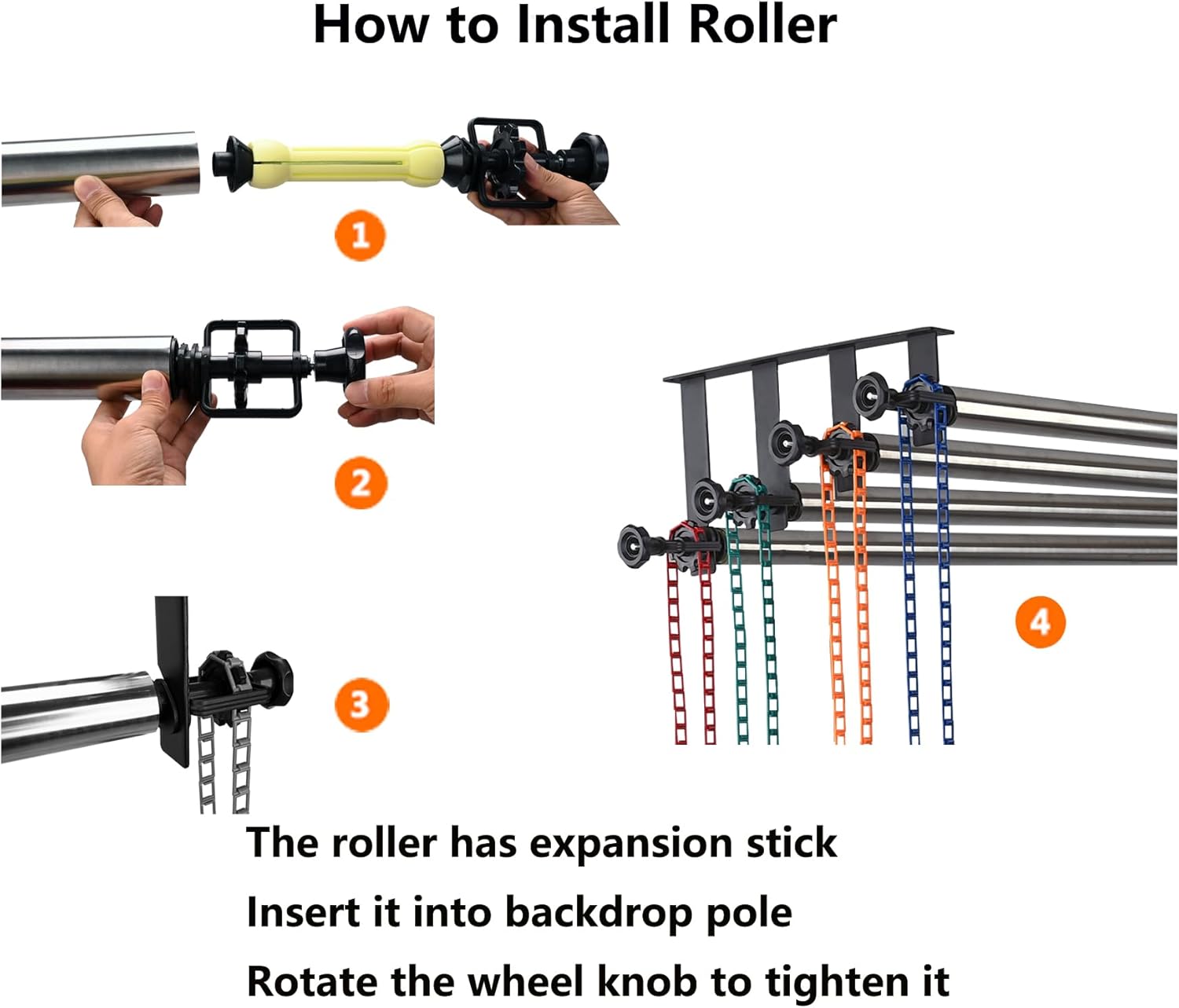 How to Install Roller

1

2

3

4

The roller has expansion stick

Insert it into backdrop pole

Rotate the wheel knob to tighten it