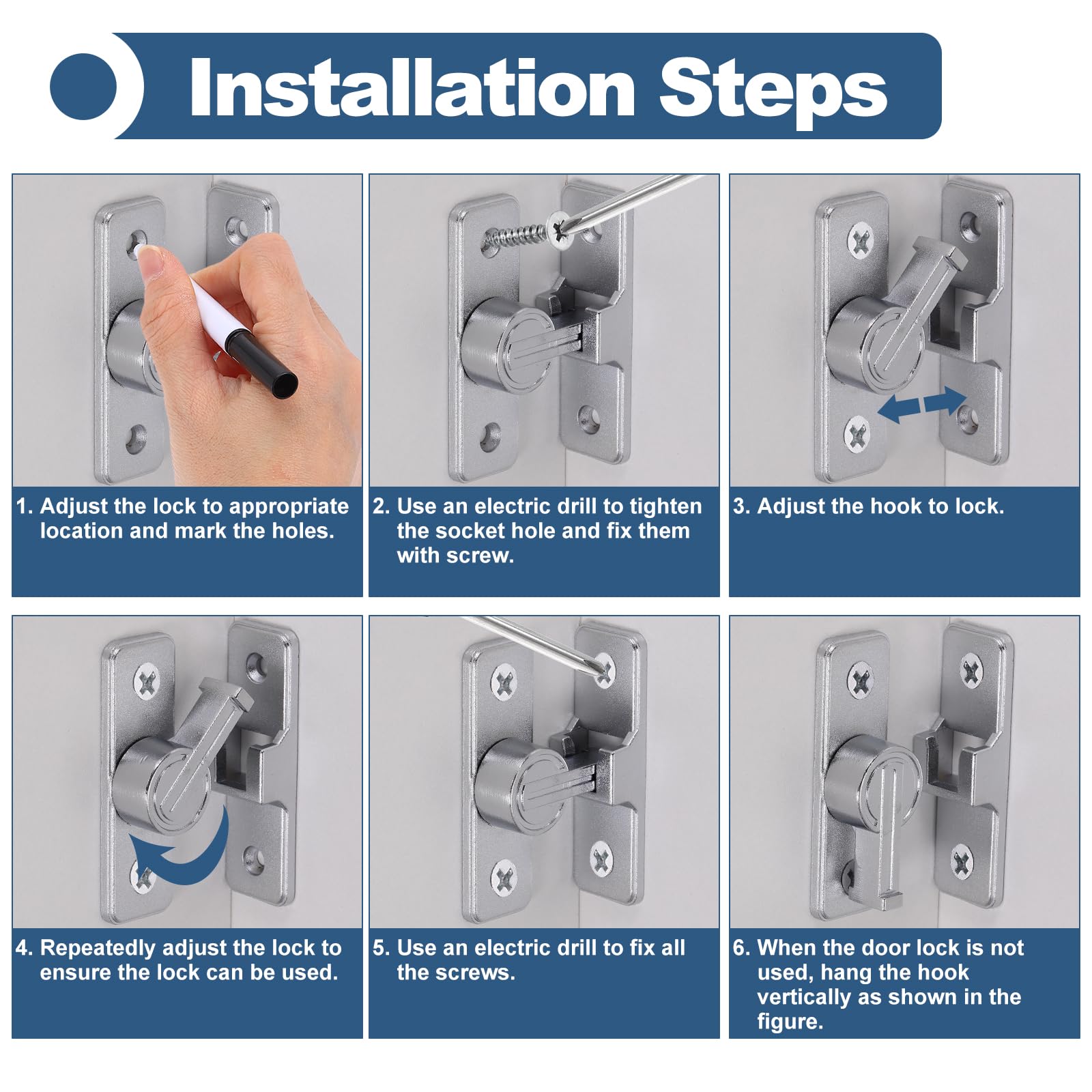 Installation Steps

1. Adjust the lock to appropriate location and mark the holes.

2. Use an electric drill to tighten the socket hole and fix them with screw.

3. Adjust the hook to lock.

4. Repeatedly adjust the lock to ensure the lock can be used.

5. Use an electric drill to fix all the screws.

6. When the door lock is not used, hang the hook vertically as shown in the figure.