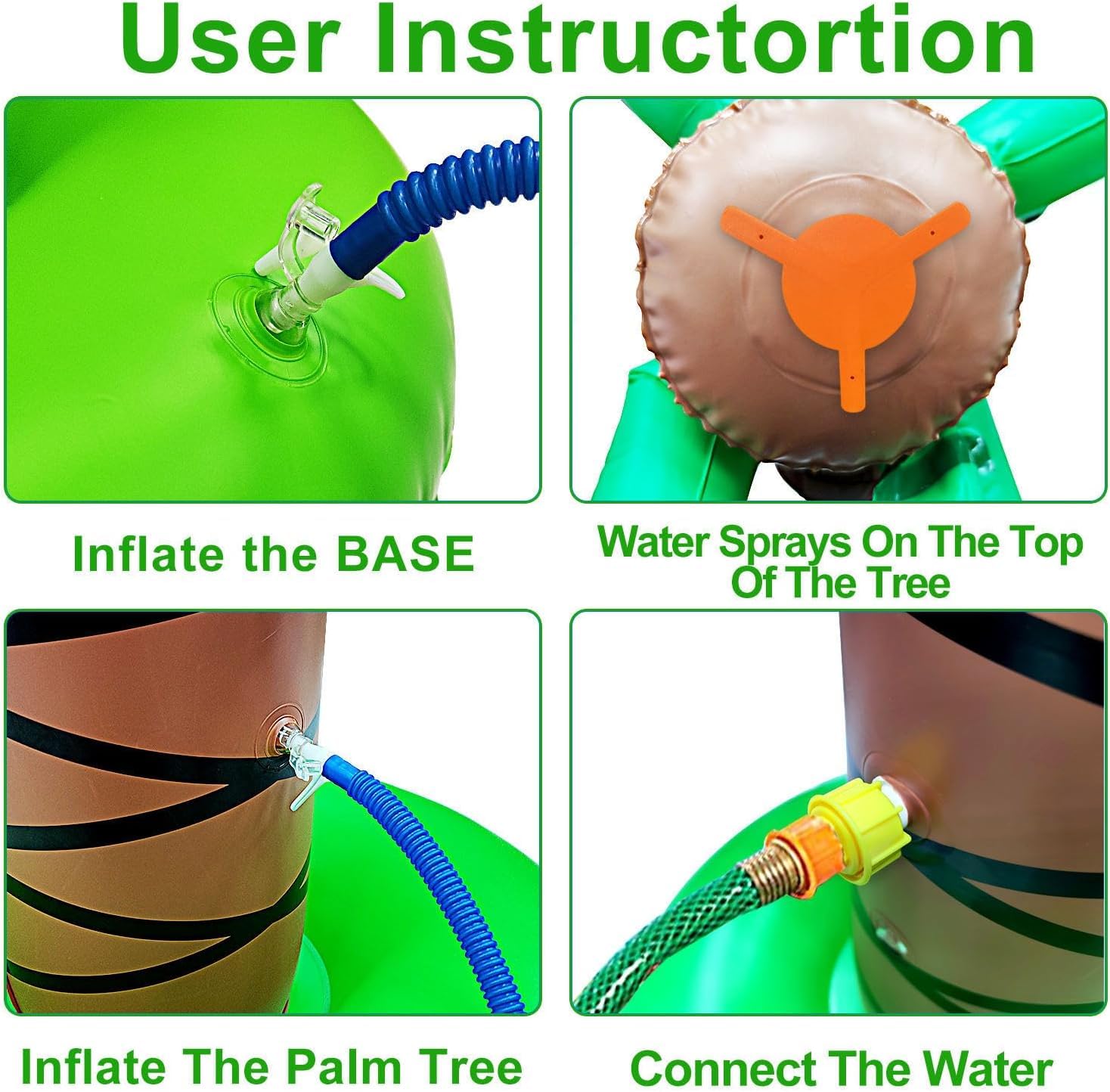 User Instructortion

Inflate the BASE

Water Sprays On The Top Of The Tree

Inflate The Palm Tree

Connect The Water