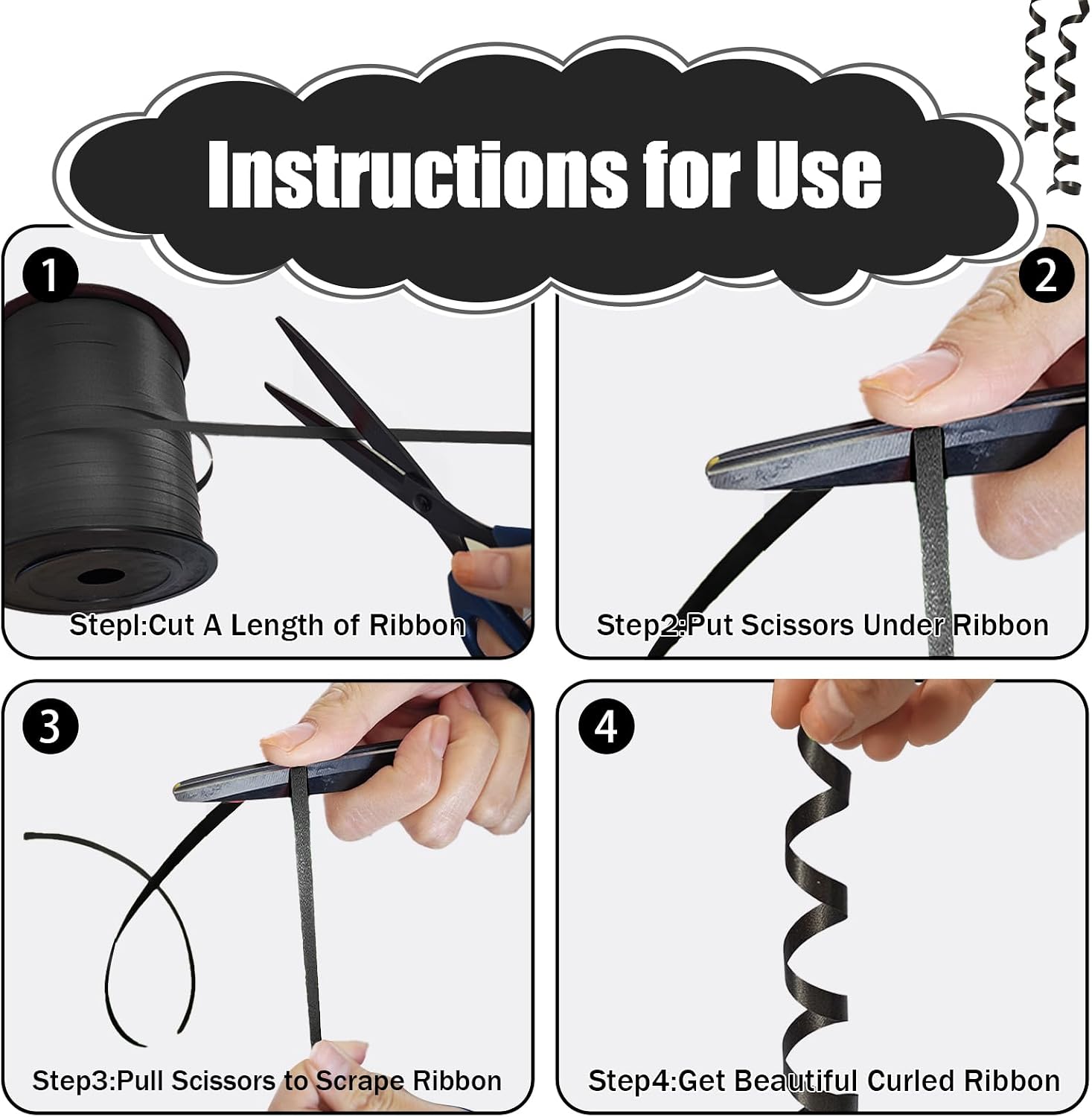 Instructions for Use

1

Stepl:Cut A Length of Ribbon

2

Step2:Put Scissors Under Ribbon

3

Step3:Pull Scissors to Scrape Ribbon

4

Step4:Get Beautiful Curled Ribbon