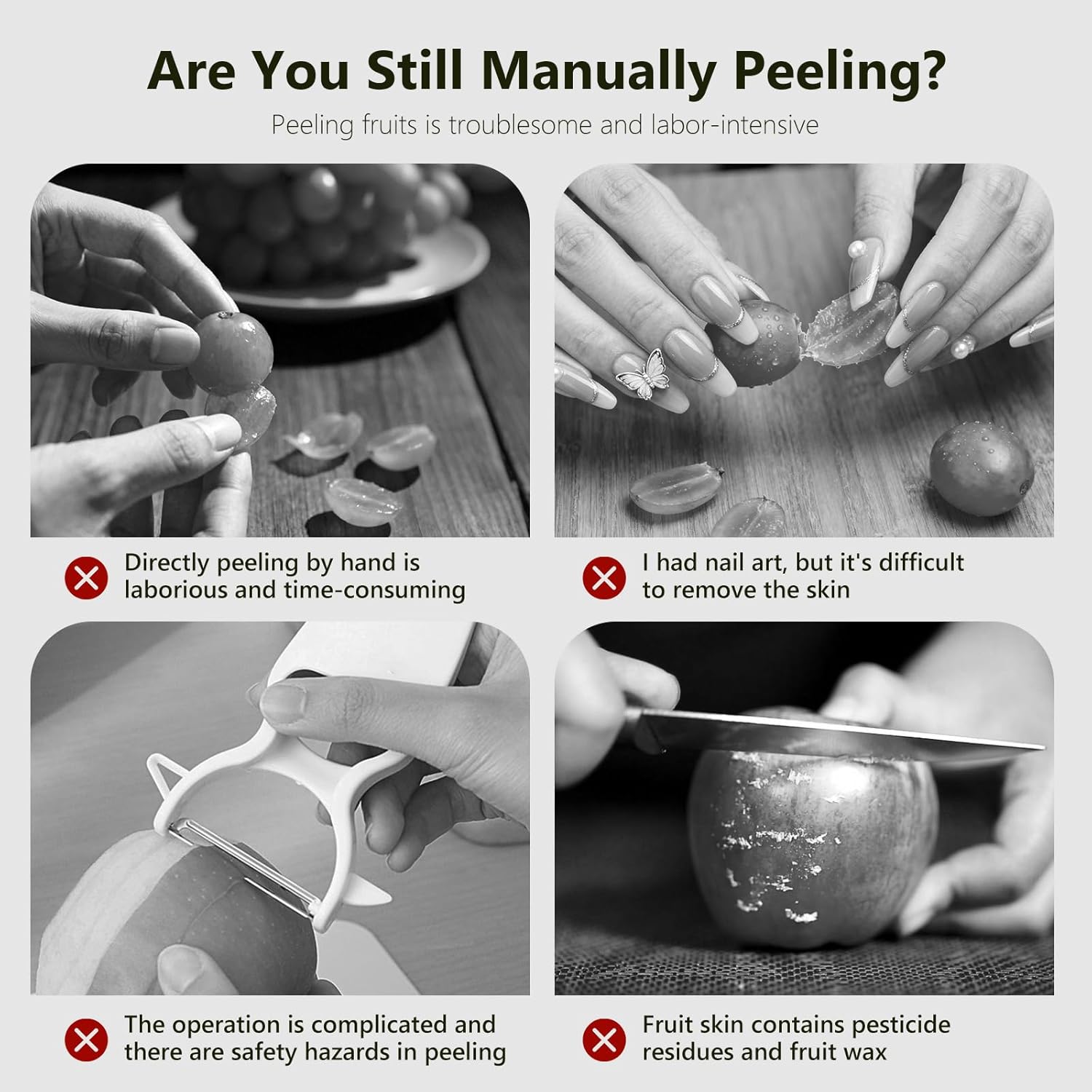 Are You Still Manually Peeling?

Peeling fruits is troublesome and labor-intensive

Directly peeling by hand is laborious and time-consuming

I had nail art, but it's difficult to remove the skin

The operation is complicated and there are safety hazards in peeling

Fruit skin contains pesticide residues and fruit wax