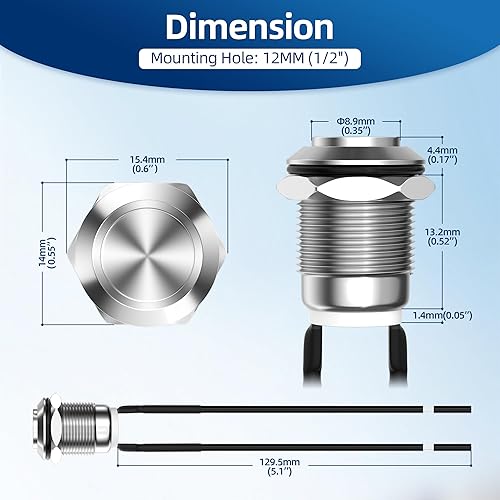 Dimension

Mounting Hole: 12MM (1/2")

15.4mm
(0.6")

14mm
(0.55")

Φ8.9mm
(0.35")

4.4mm
(0.17")

13.2mm
(0.52")

1.4mm(0.05")

129.5mm
(5.1")