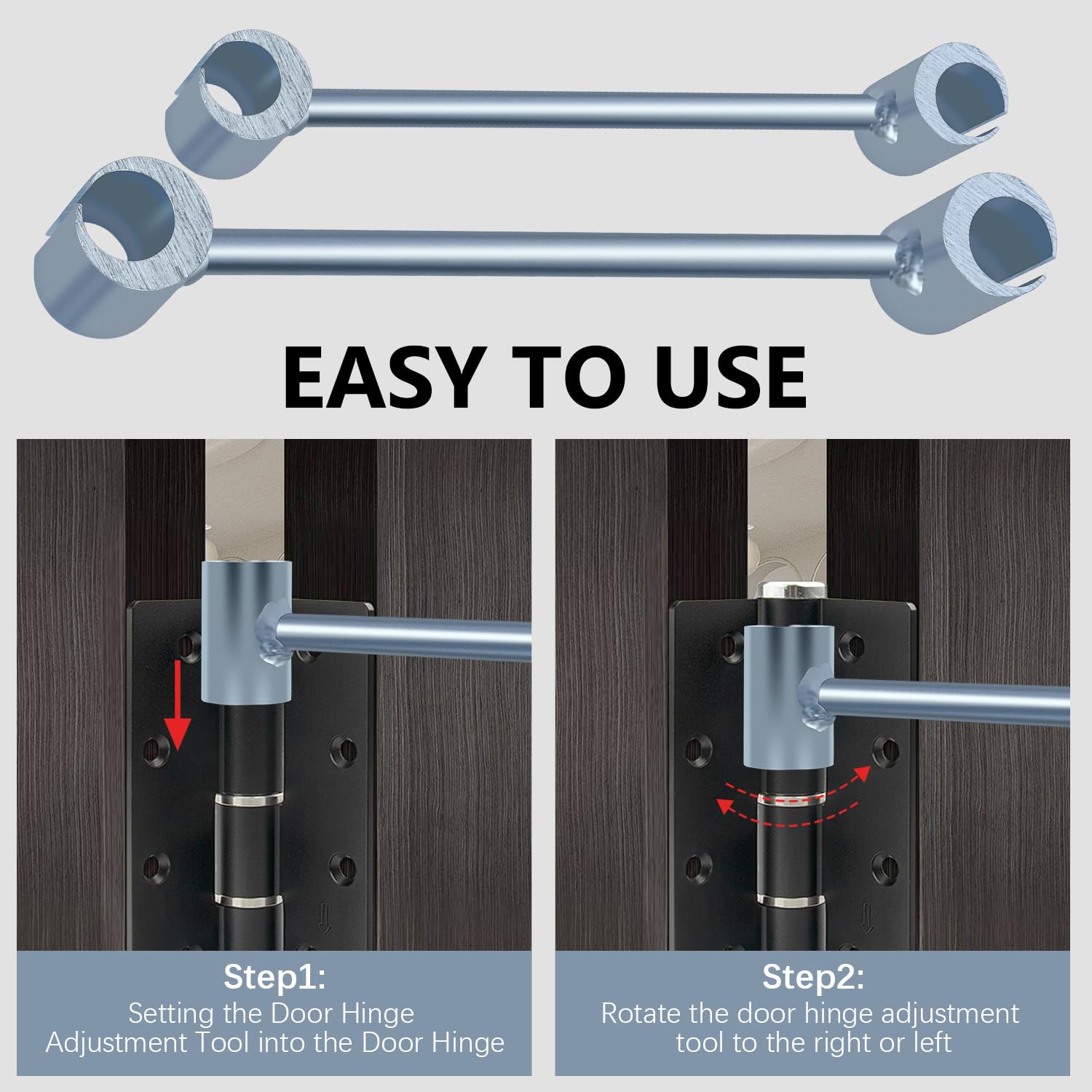 EASY TO USE

Step1:
Setting the Door Hinge Adjustment Tool into the Door Hinge

Step2:
Rotate the door hinge adjustment tool to the right or left