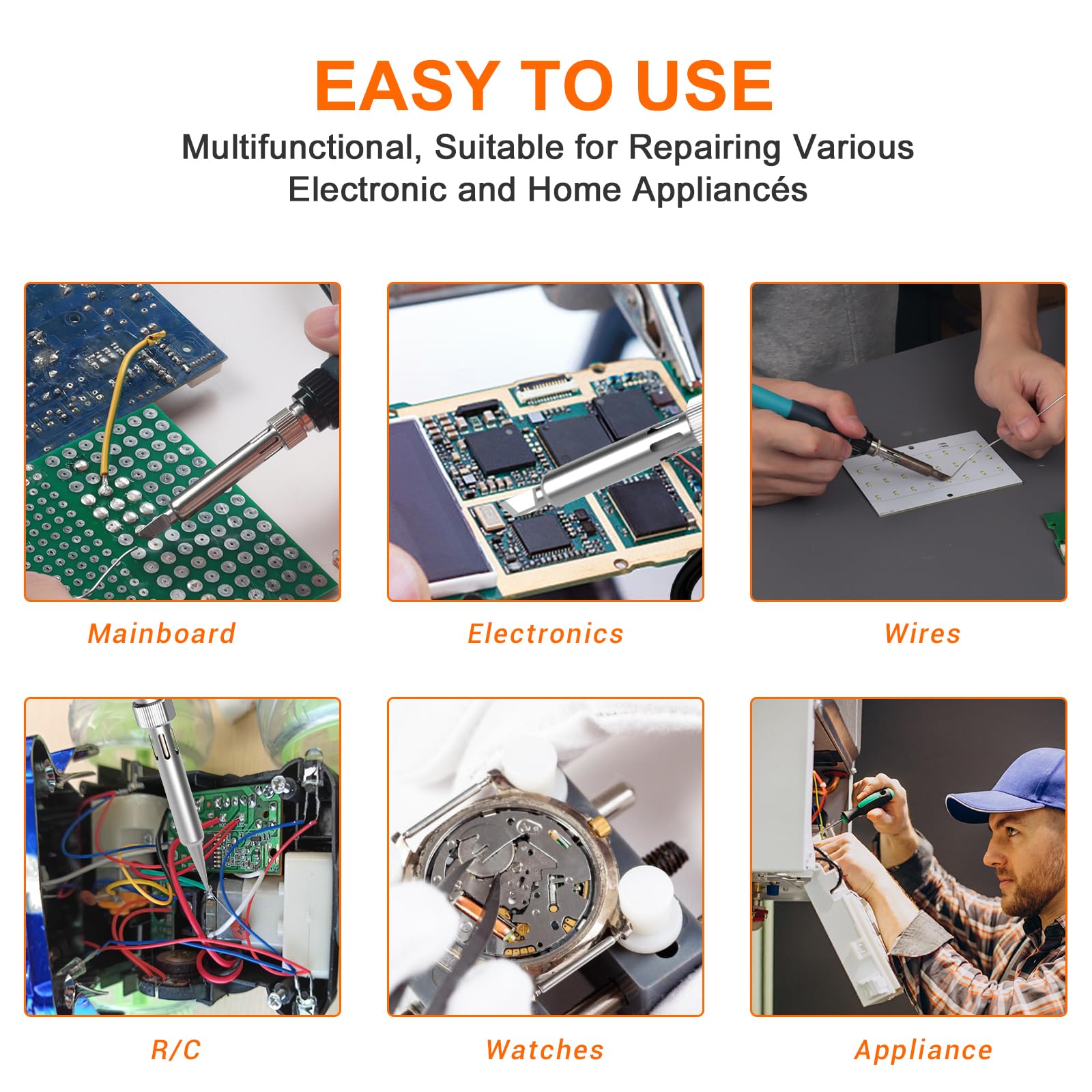 EASY TO USE

Multifunctional, Suitable for Repairing Various Electronic and Home Appliancés

Mainboard

Electronics

Wires

R/C

Watches

Appliance