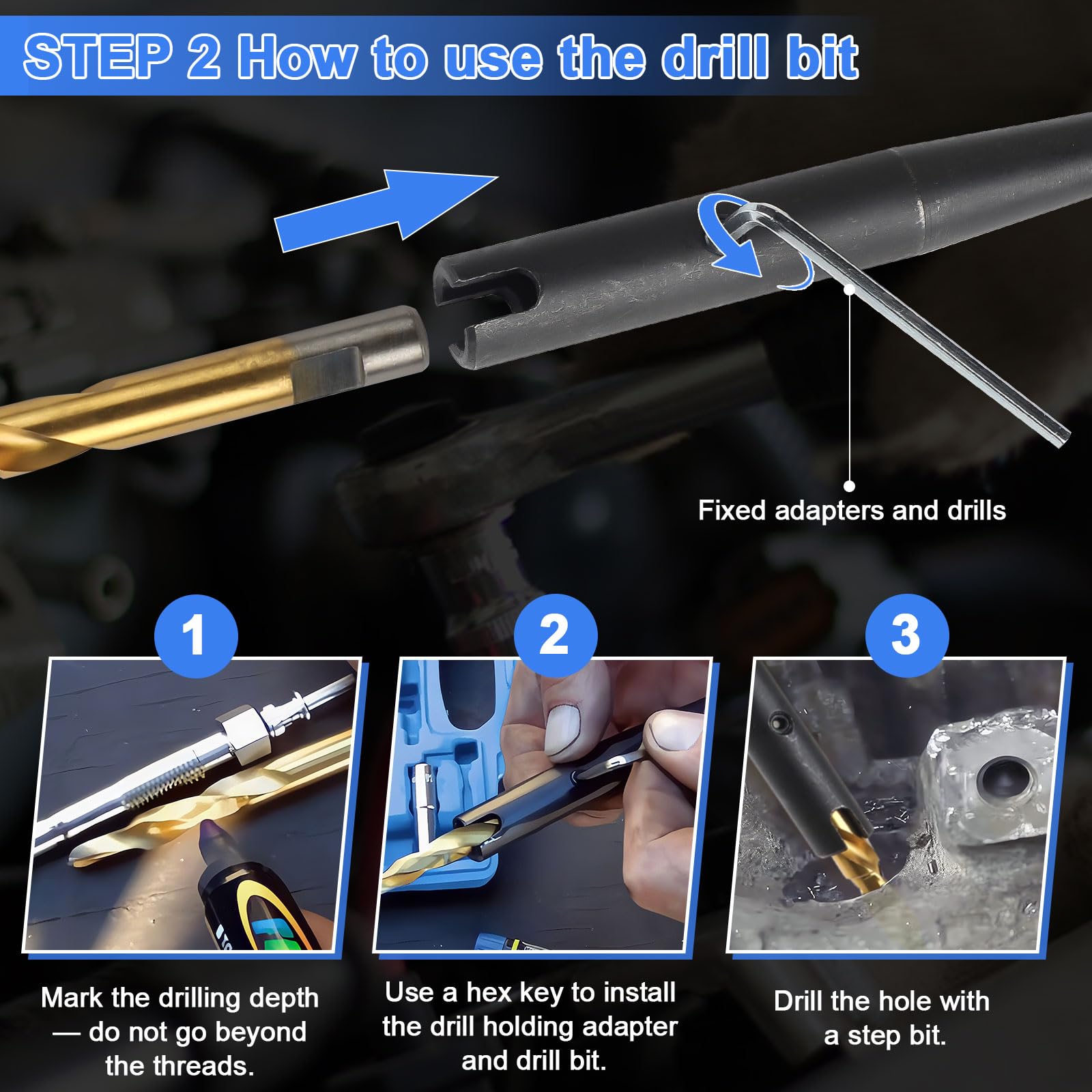 STEP 2 How to use the drill bit

Fixed adapters and drills

1

Mark the drilling depth — do not go beyond the threads.

2

Use a hex key to install the drill holding adapter and drill bit.

3

Drill the hole with a step bit.