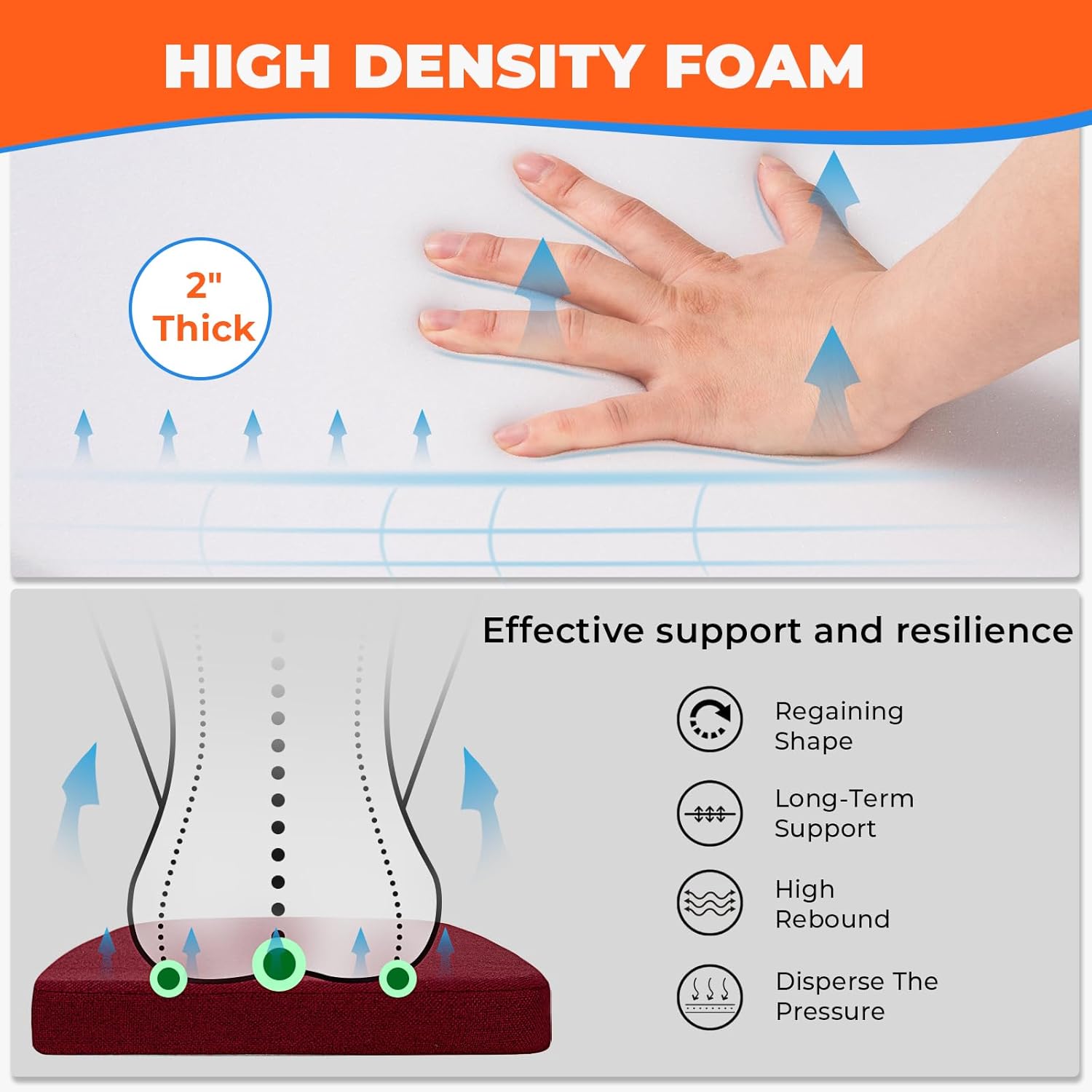 HIGH DENSITY FOAM

2" Thick

Effective support and resilience

Regaining Shape

Long-Term Support

High Rebound

Disperse The Pressure