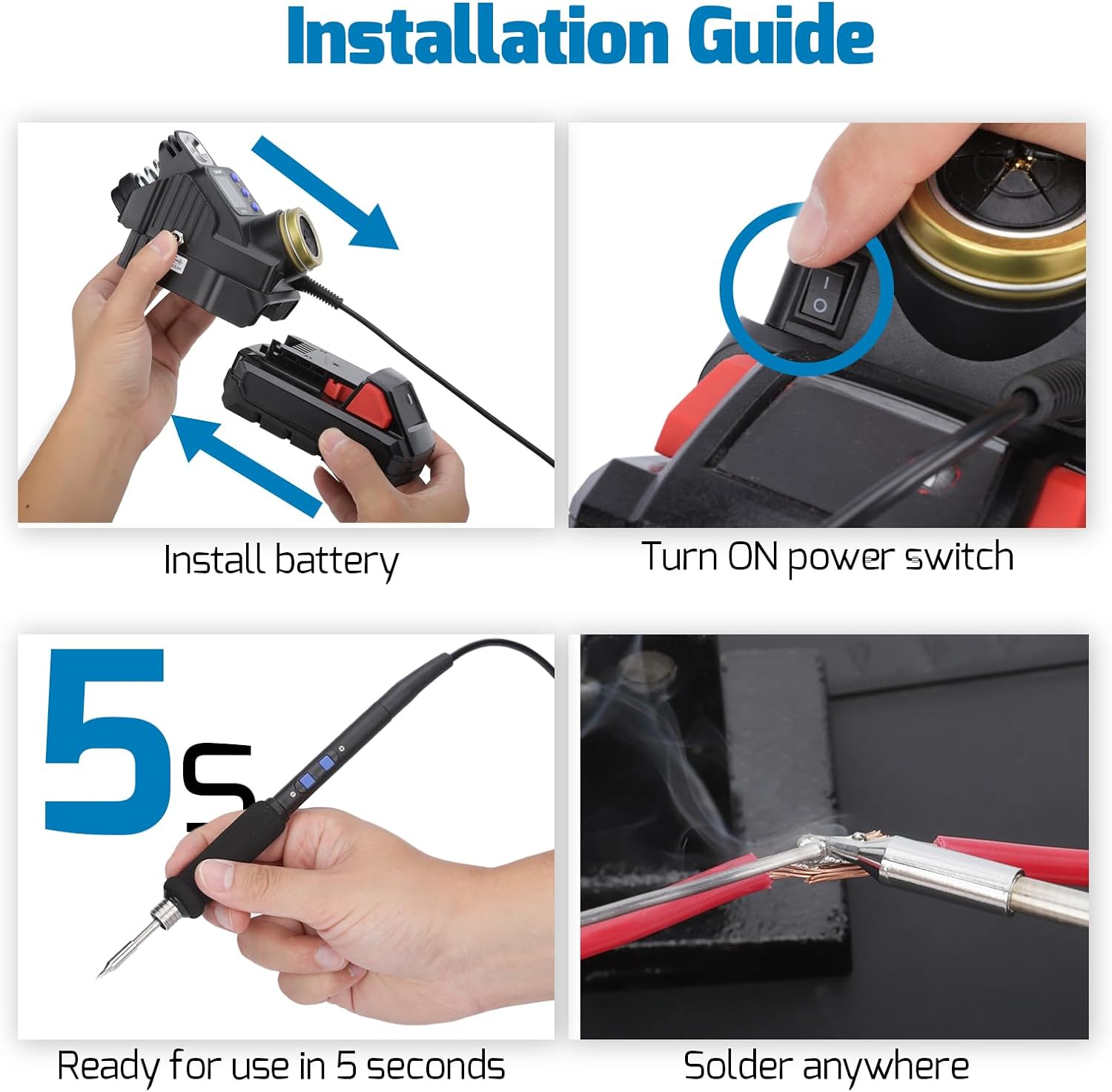 Installation Guide

Install battery

Turn ON power switch

5s

Ready for use in 5 seconds

Solder anywhere