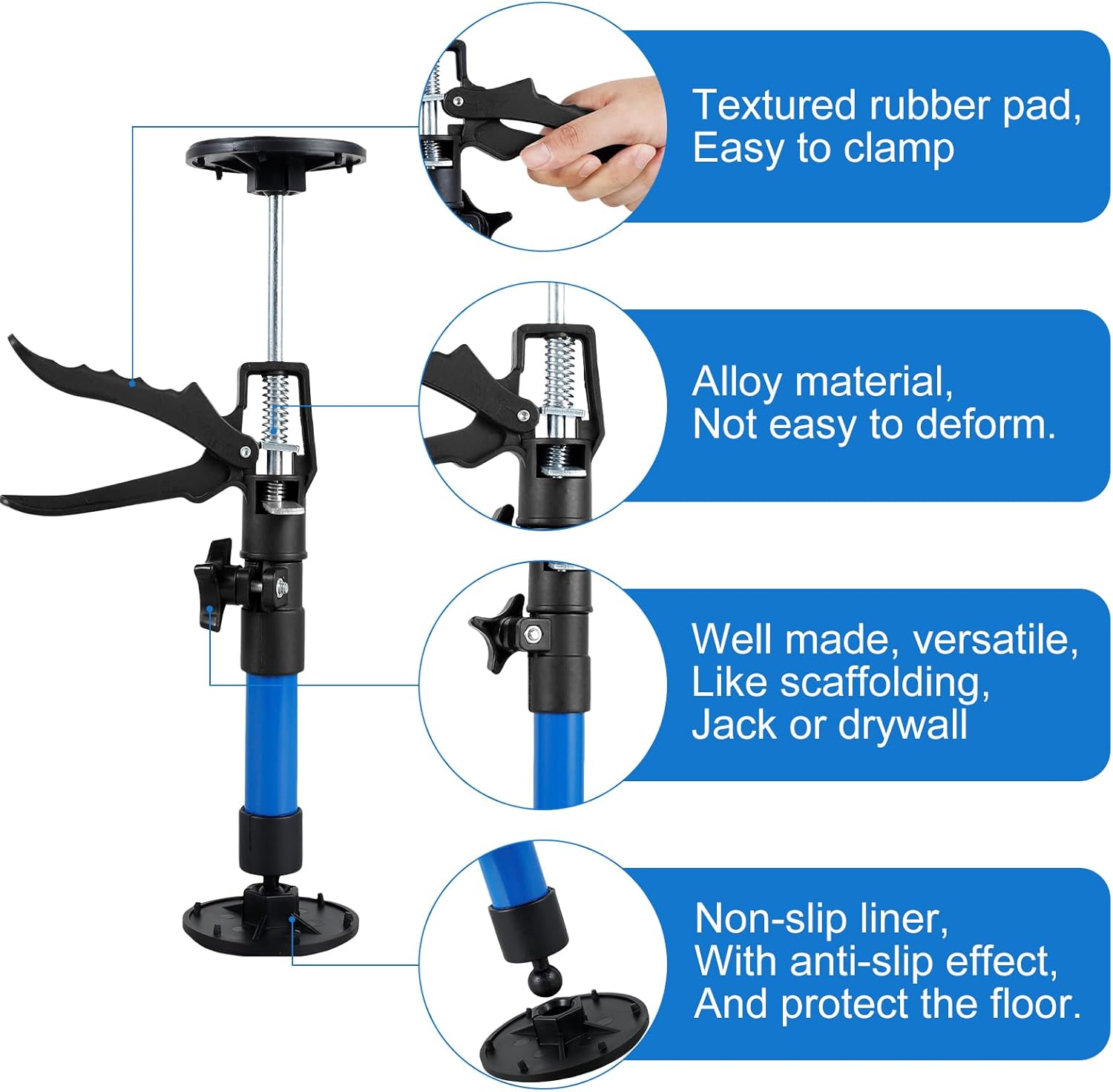 Textured rubber pad,
Easy to clamp

Alloy material,
Not easy to deform.

Well made, versatile,
Like scaffolding,
Jack or drywall

Non-slip liner,
With anti-slip effect,
And protect the floor.