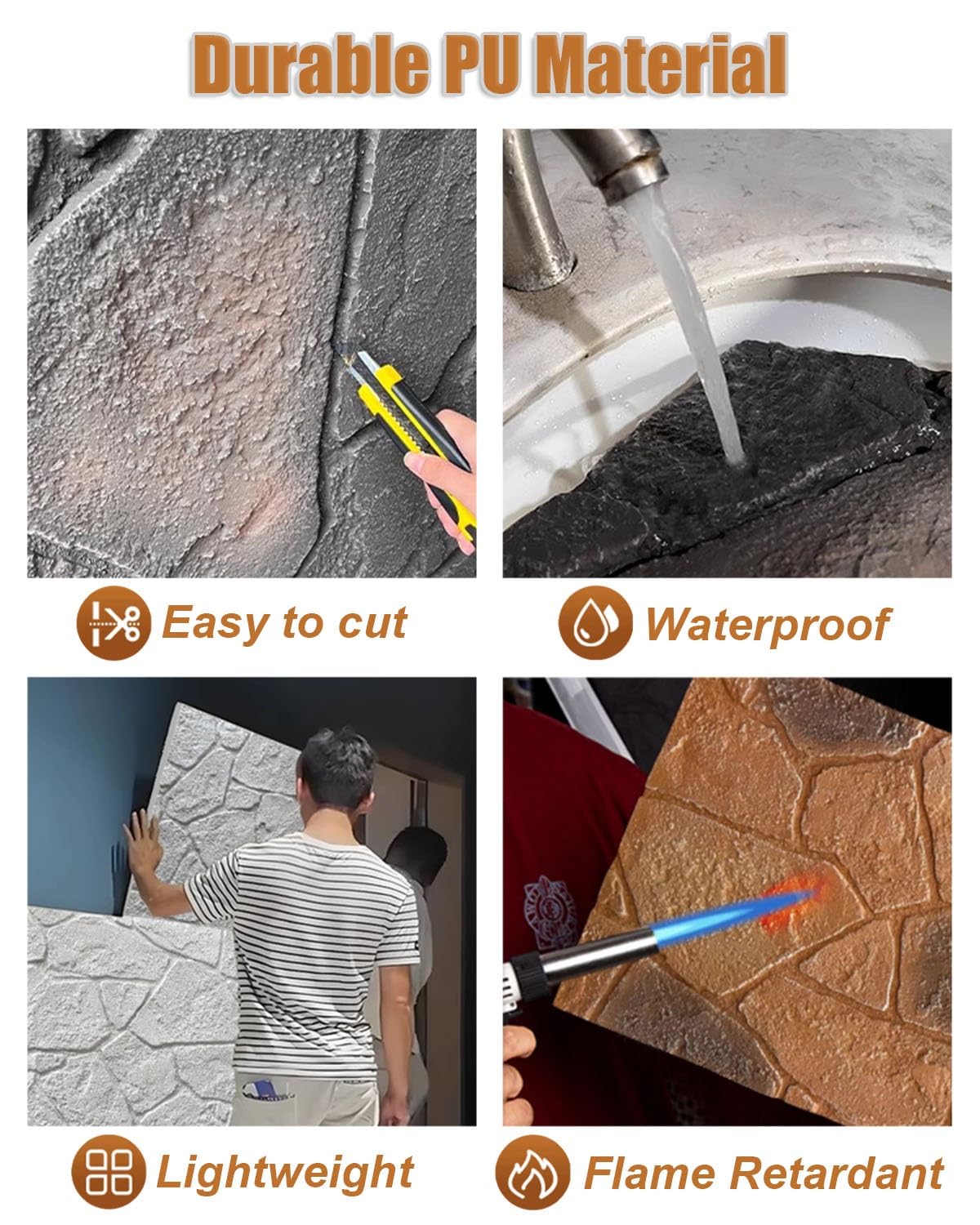 Durable PU Material

Easy to cut

Waterproof

Lightweight

Flame Retardant