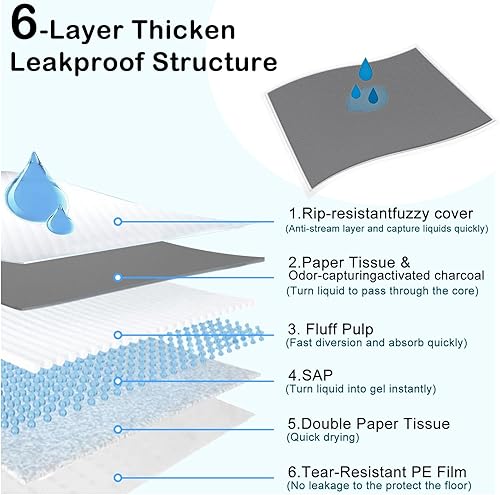 6-Layer Thicken Leakproof Structure

1.Rip-resistantfuzzy cover
(Anti-stream layer and capture liquids quickly)

2.Paper Tissue &
Odor-capturingactivated charcoal
(Turn liquid to pass through the core)

3. Fluff Pulp
(Fast diversion and absorb quickly)

4.SAP
(Turn liquid into gel instantly)

5.Double Paper Tissue
(Quick drying)

6.Tear-Resistant PE Film
(No leakage to the protect the floor)