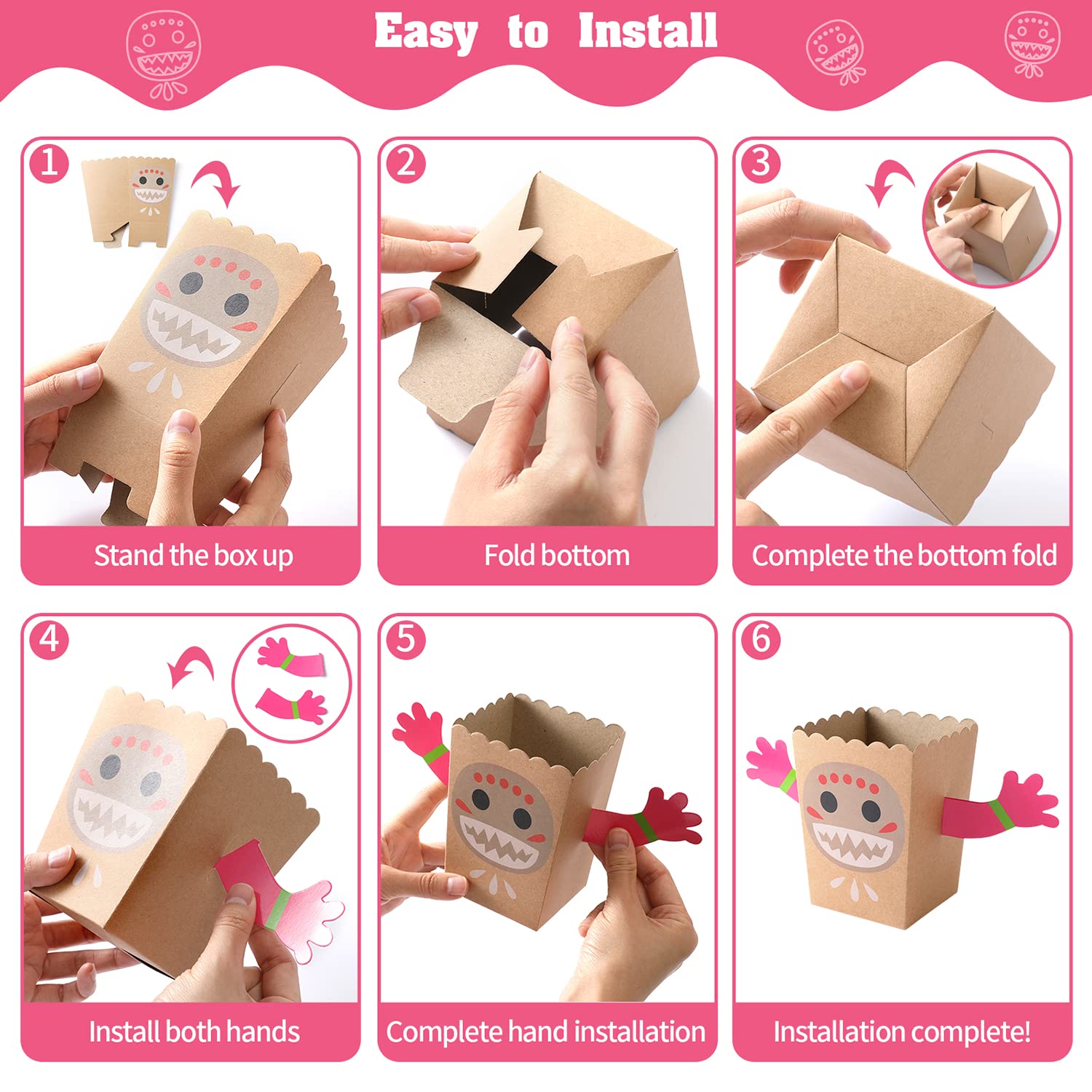 Easy to Install

1
Stand the box up

2
Fold bottom

3
Complete the bottom fold

4
Install both hands

5
Complete hand installation

6
Installation complete!