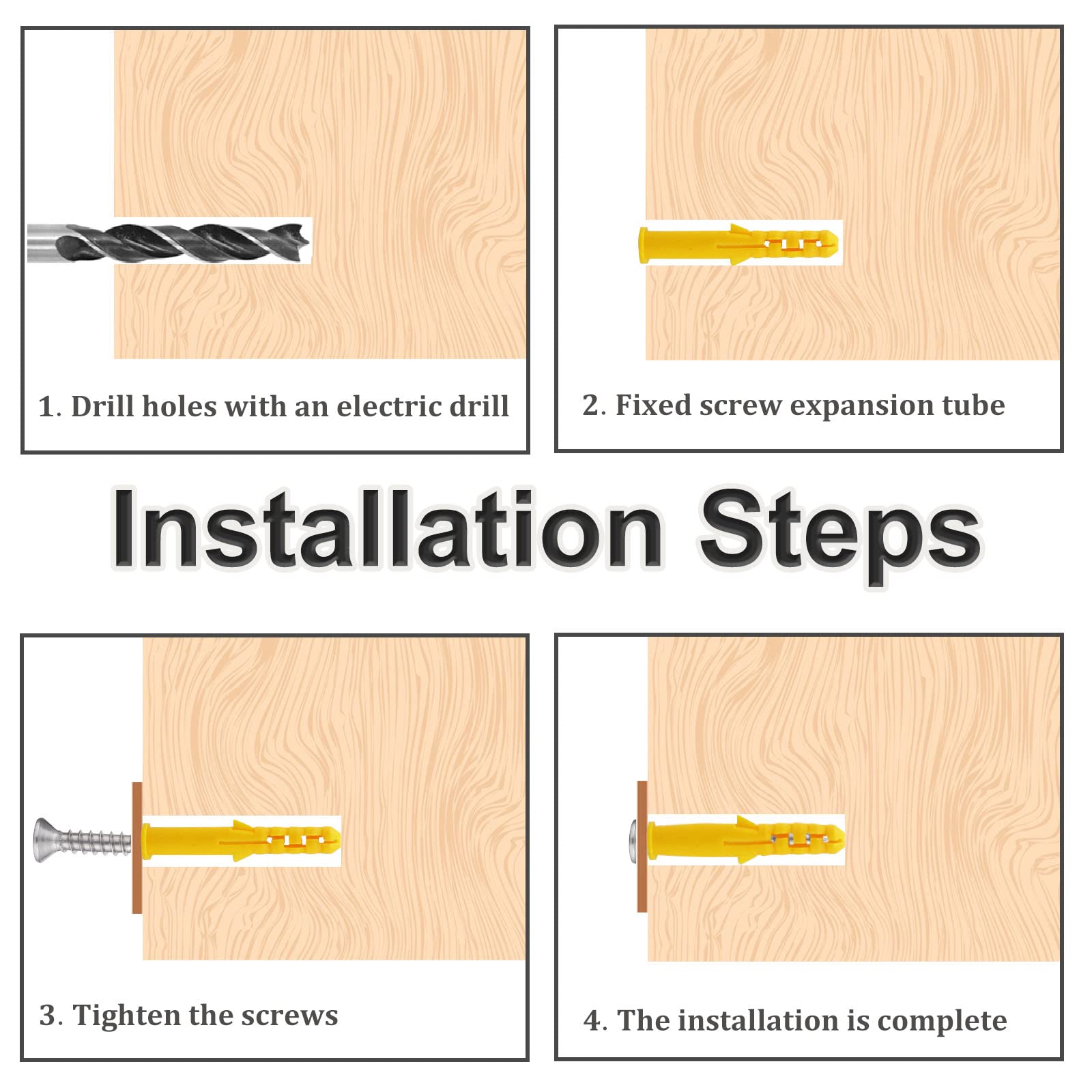 1. Drill holes with an electric drill

2. Fixed screw expansion tube

Installation Steps

3. Tighten the screws

4. The installation is complete