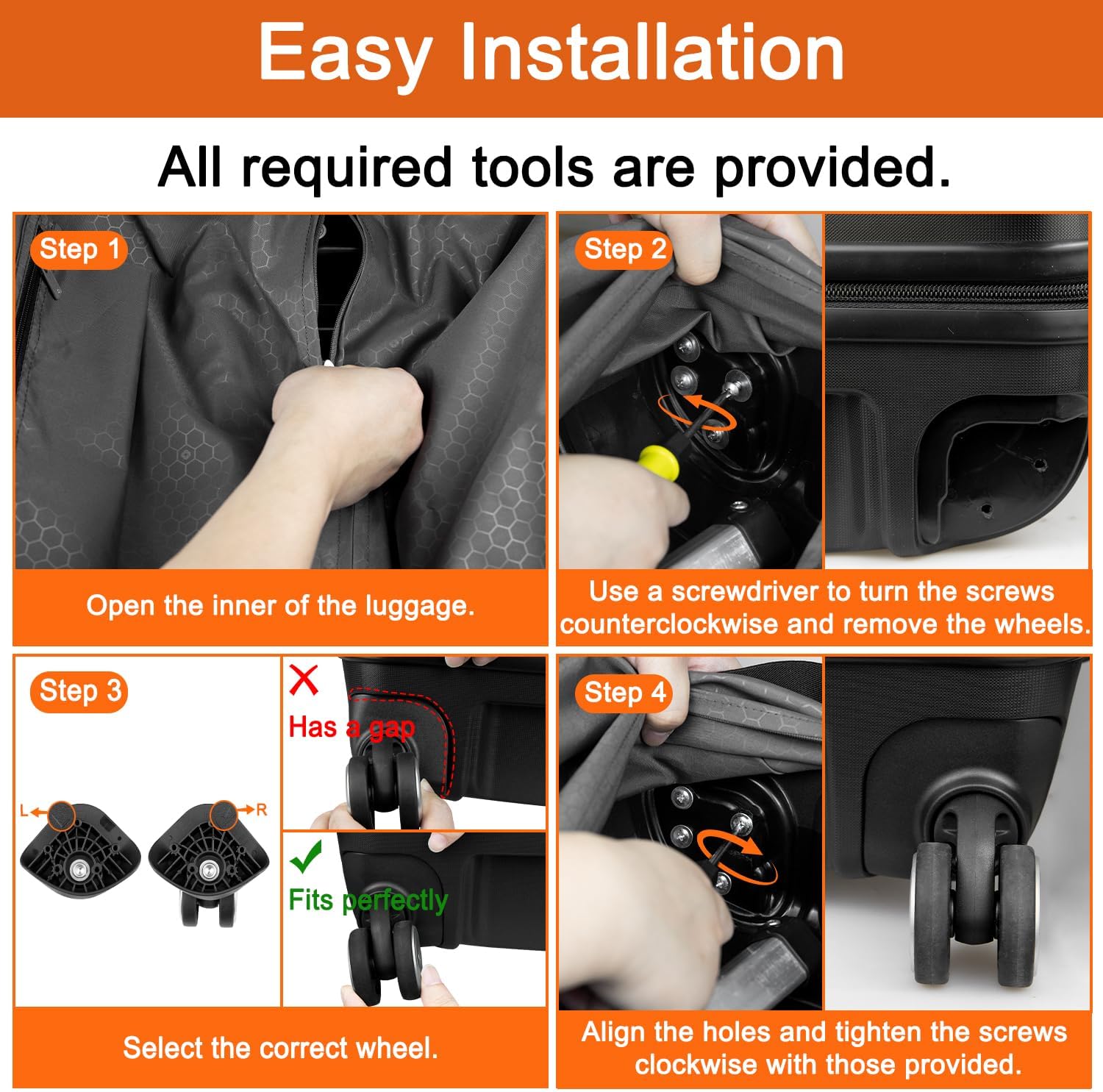 Easy Installation

All required tools are provided.

Step 1

Open the inner of the luggage.

Step 2

Use a screwdriver to turn the screws counterclockwise and remove the wheels.

Step 3

L

R

Has a gap

Fits perfectly

Select the correct wheel.

Step 4

Align the holes and tighten the screws clockwise with those provided.