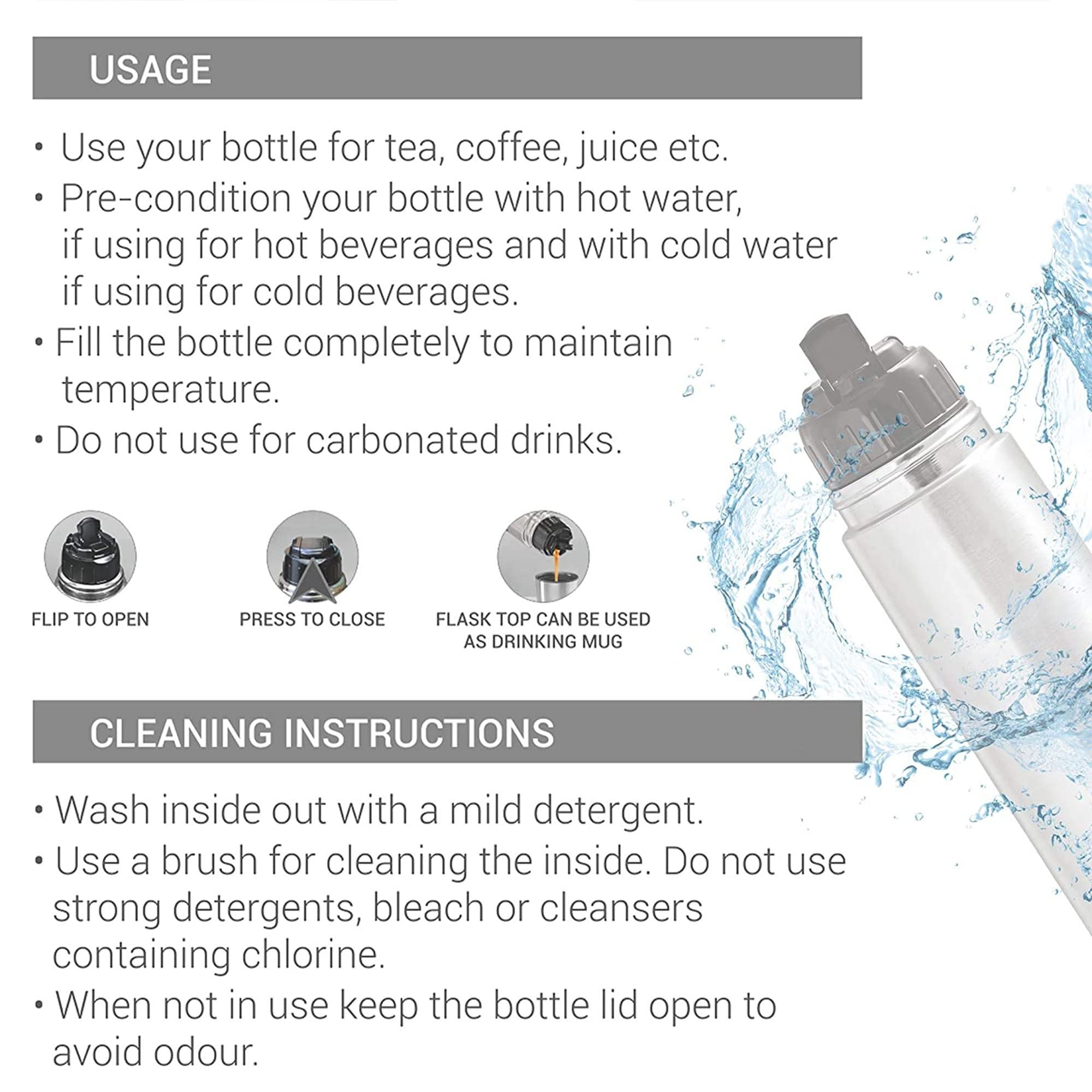 USAGE

• Use your bottle for tea, coffee, juice etc.
• Pre-condition your bottle with hot water, if using for hot beverages and with cold water if using for cold beverages.
• Fill the bottle completely to maintain temperature.
• Do not use for carbonated drinks.

FLIP TO OPEN

PRESS TO CLOSE

FLASK TOP CAN BE USED AS DRINKING MUG

CLEANING INSTRUCTIONS

• Wash inside out with a mild detergent.
• Use a brush for cleaning the inside. Do not use strong detergents, bleach or cleansers containing chlorine.
• When not in use keep the bottle lid open to avoid odour.