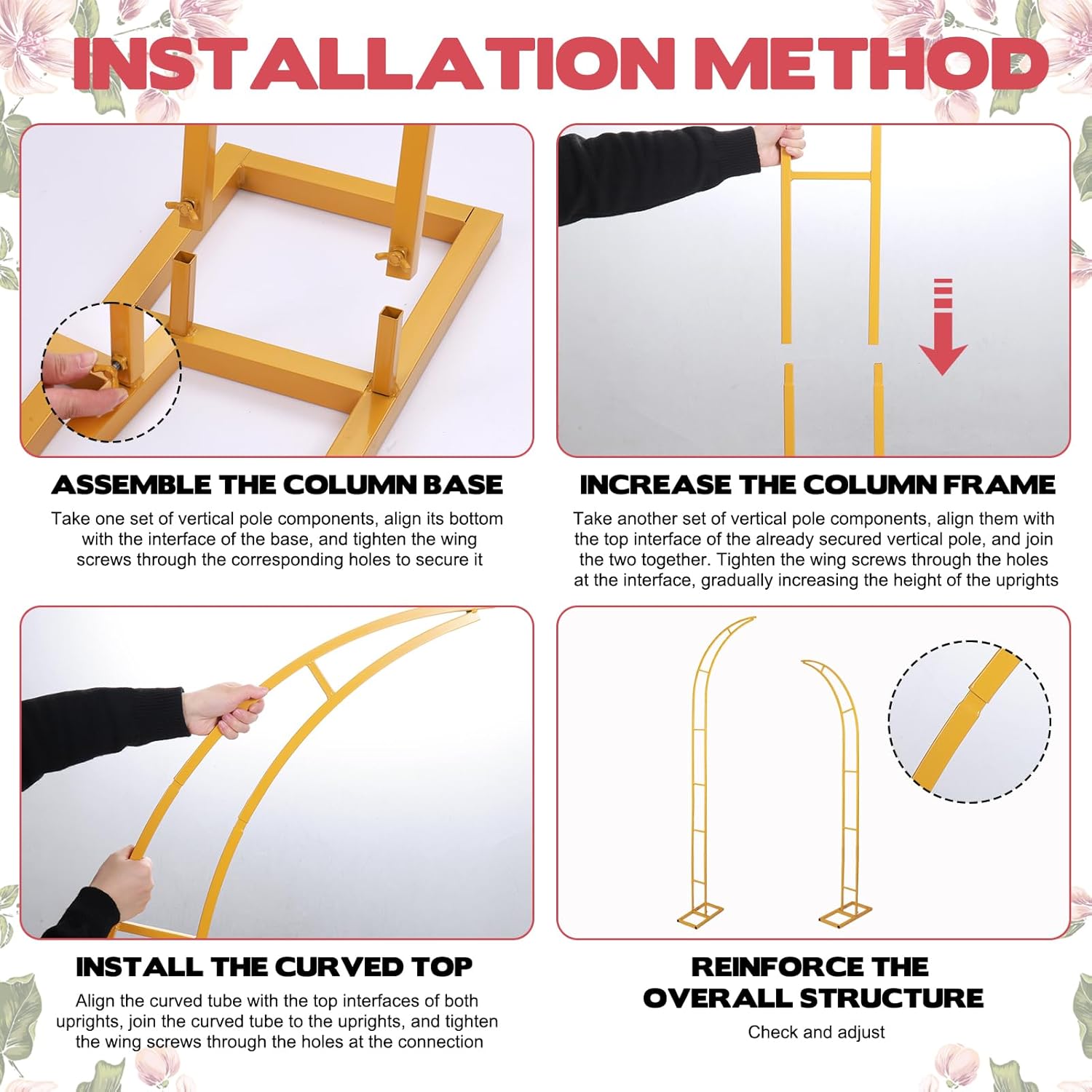 INSTALLATION METHOD

ASSEMBLE THE COLUMN BASE

Take one set of vertical pole components, align its bottom with the interface of the base, and tighten the wing screws through the corresponding holes to secure it

INCREASE THE COLUMN FRAME

Take another set of vertical pole components, align them with the top interface of the already secured vertical pole, and join the two together. Tighten the wing screws through the holes at the interface, gradually increasing the height of the uprights

INSTALL THE CURVED TOP

Align the curved tube with the top interfaces of both uprights, join the curved tube to the uprights, and tighten the wing screws through the holes at the connection

REINFORCE THE OVERALL STRUCTURE

Check and adjust