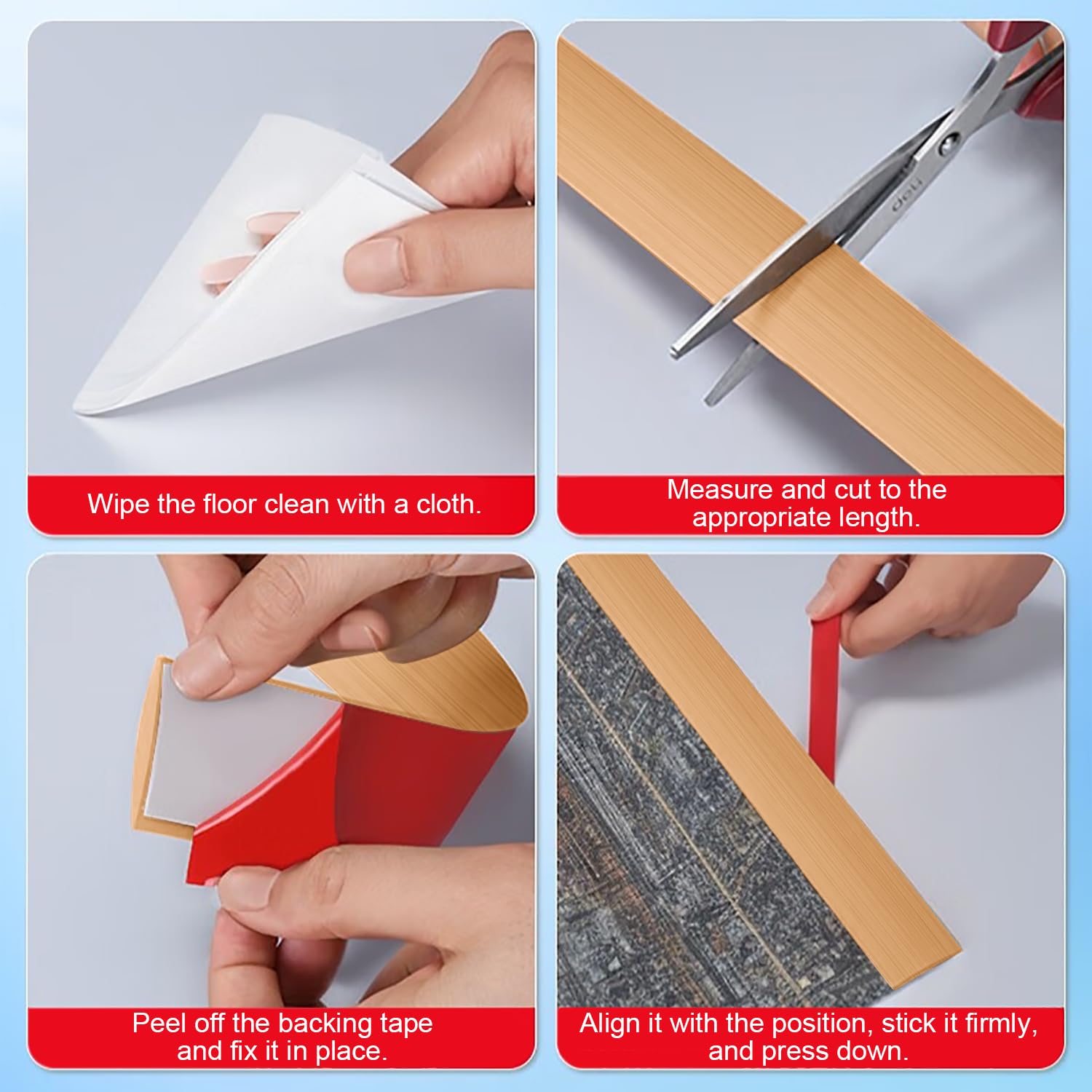 Wipe the floor clean with a cloth.

deli

Measure and cut to the appropriate length.

Peel off the backing tape and fix it in place.

Align it with the position, stick it firmly, and press down.