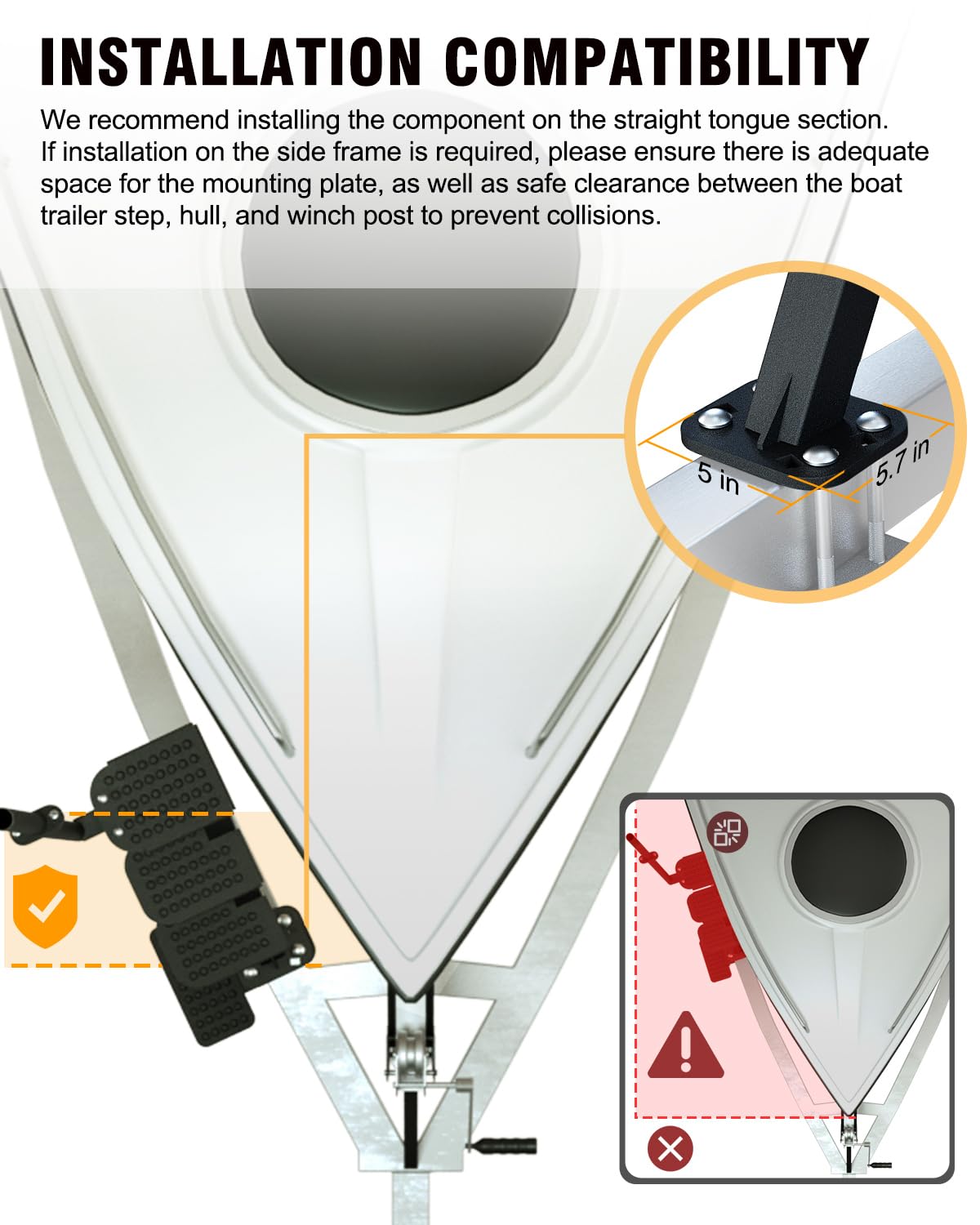 INSTALLATION COMPATIBILITY

We recommend installing the component on the straight tongue section. If installation on the side frame is required, please ensure there is adequate space for the mounting plate, as well as safe clearance between the boat trailer step, hull, and winch post to prevent collisions.

5 in

5.7 in