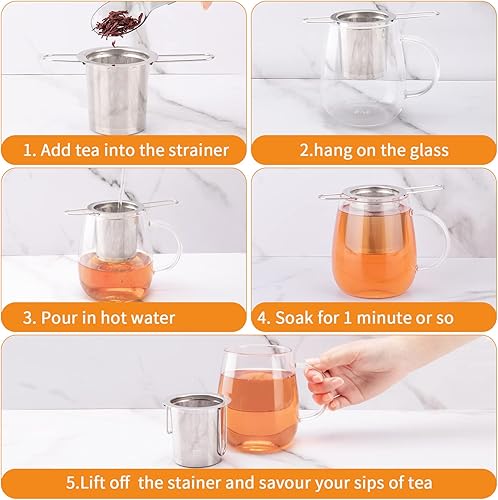 1. Add tea into the strainer

2.hang on the glass

3. Pour in hot water

4. Soak for 1 minute or so

5.Lift off the stainer and savour your sips of tea