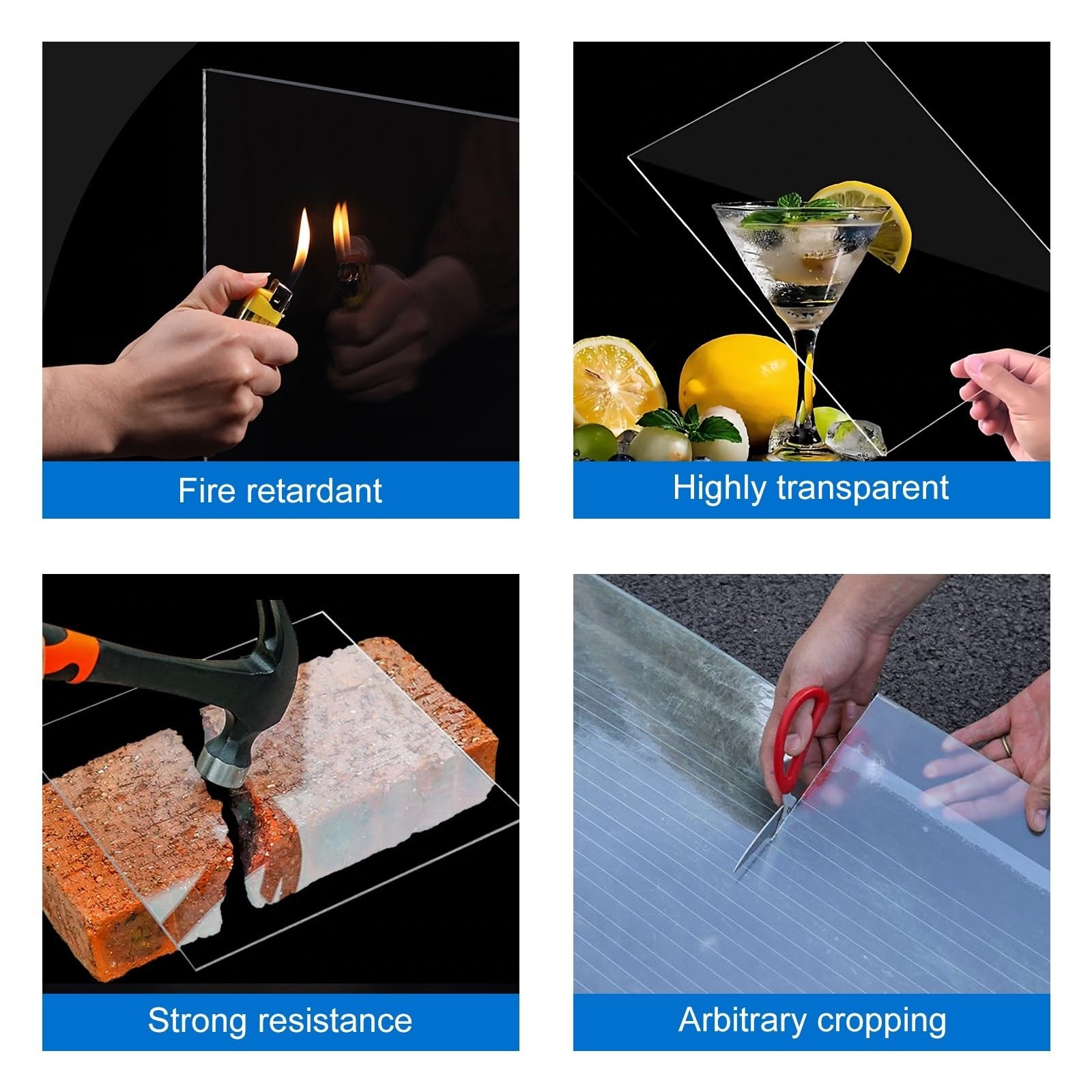 Fire retardant

Highly transparent

Strong resistance

Arbitrary cropping