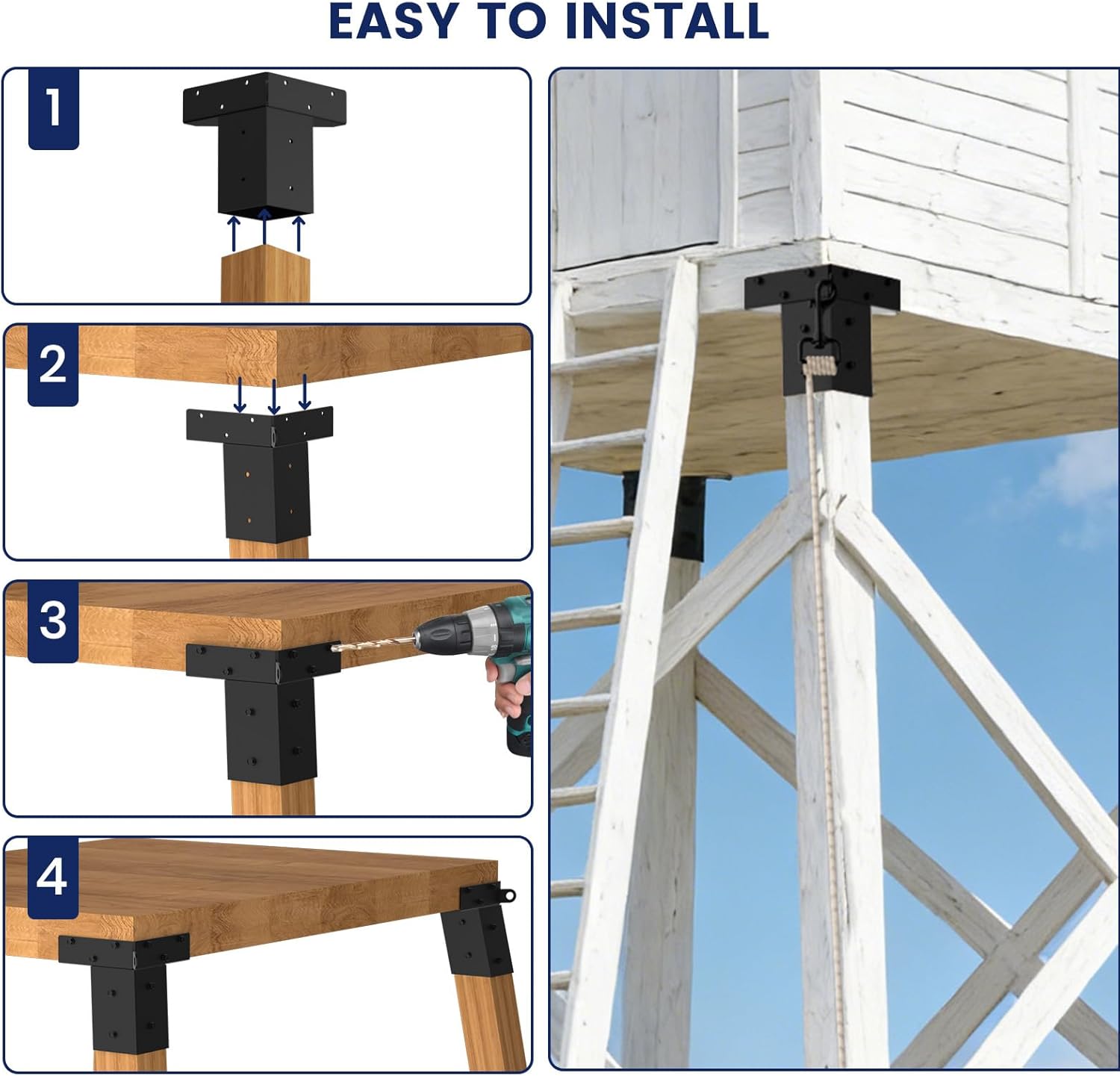 EASY TO INSTALL

1

2

3

4