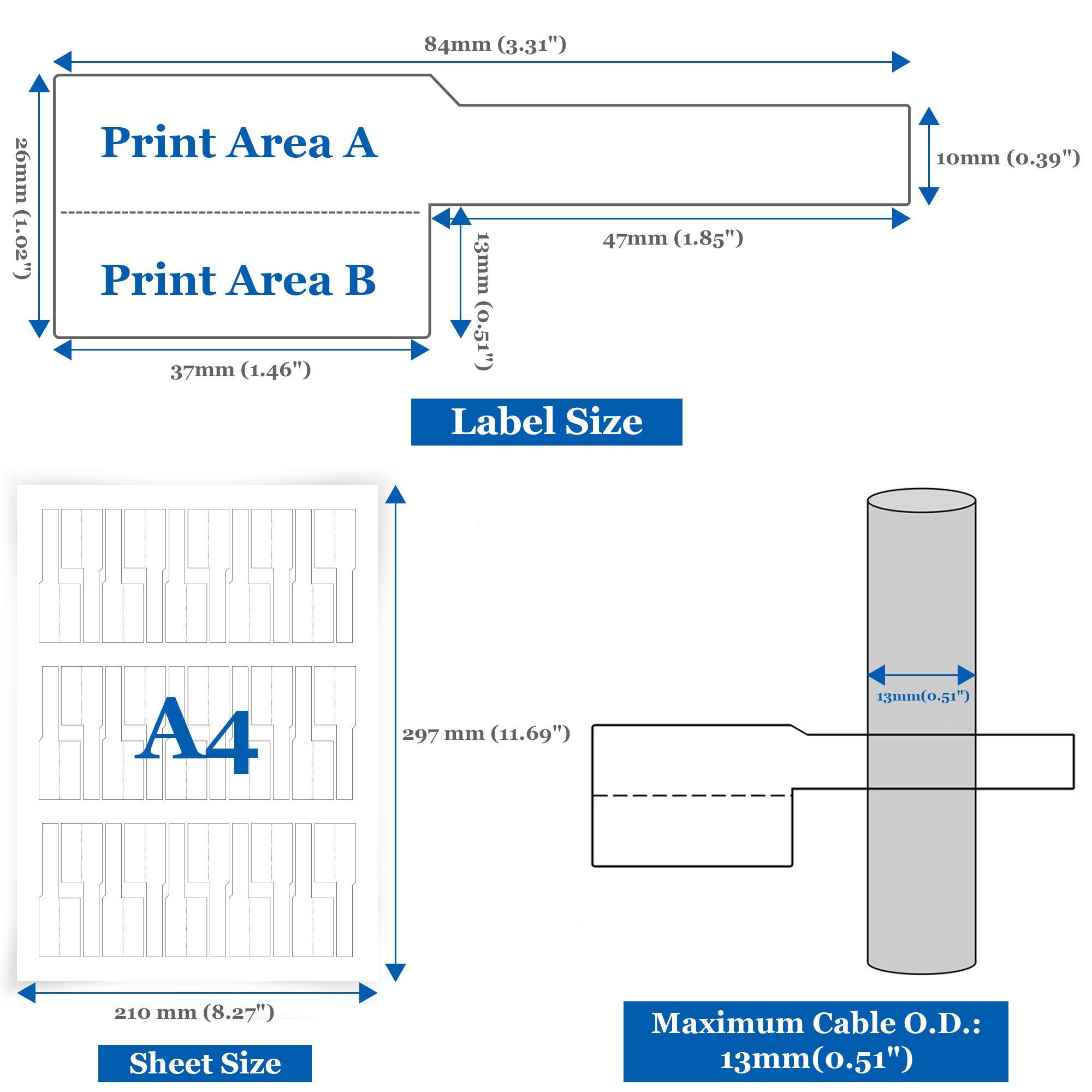 84mm (3.31")

26mm (1.02")

Print Area A

Print Area B

10mm (0.39")

47mm (1.85")

13mm (0.51")

37mm (1.46")

Label Size

A4

297 mm (11.69")

210 mm (8.27")

Sheet Size

13mm(0.51")

Maximum Cable O.D.: 13mm(0.51")