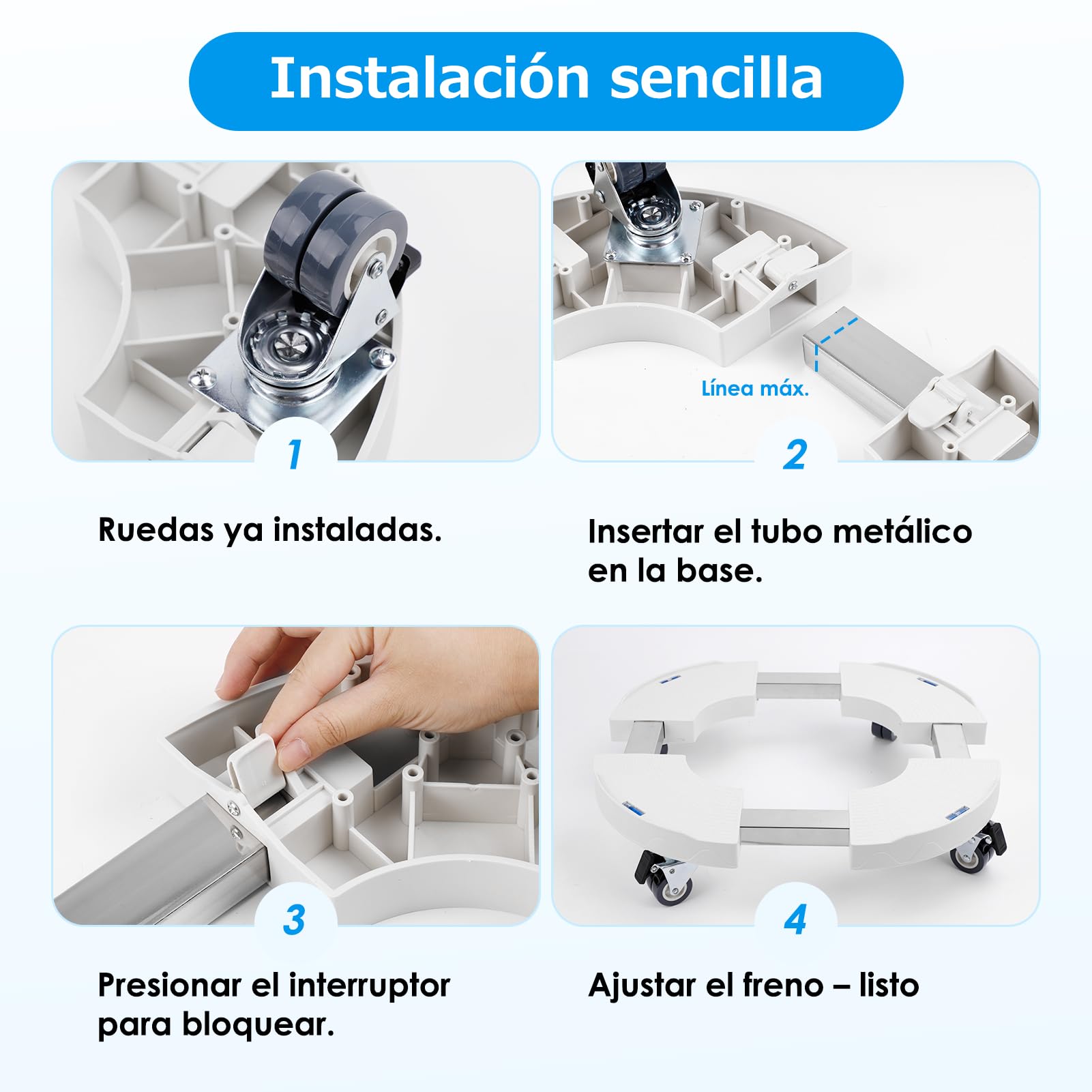 Instalación sencilla

1

Ruedas ya instaladas.

Línea máx.

2

Insertar el tubo metálico en la base.

3

Presionar el interruptor para bloquear.

4

Ajustar el freno – listo