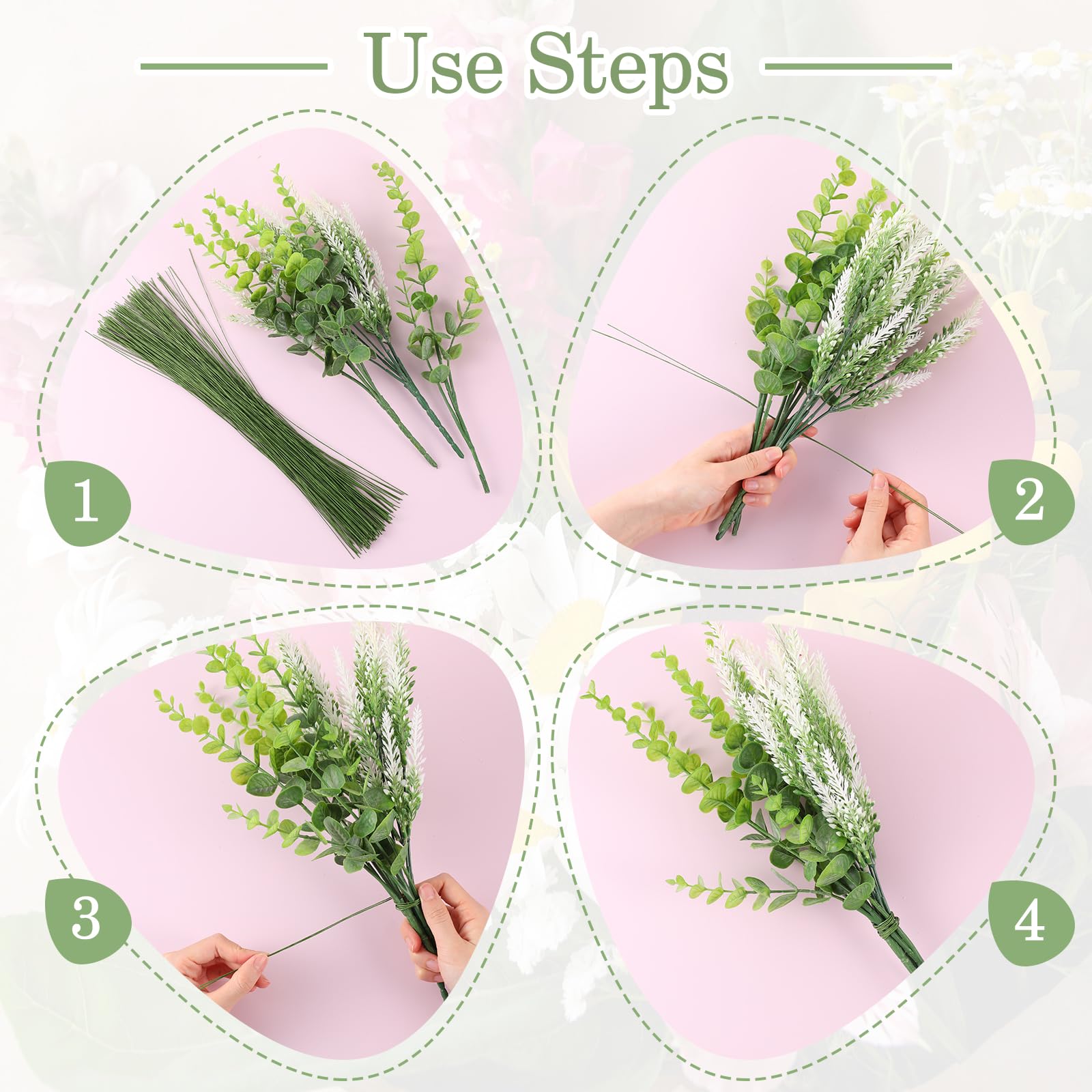 Use Steps

1

2

3

4