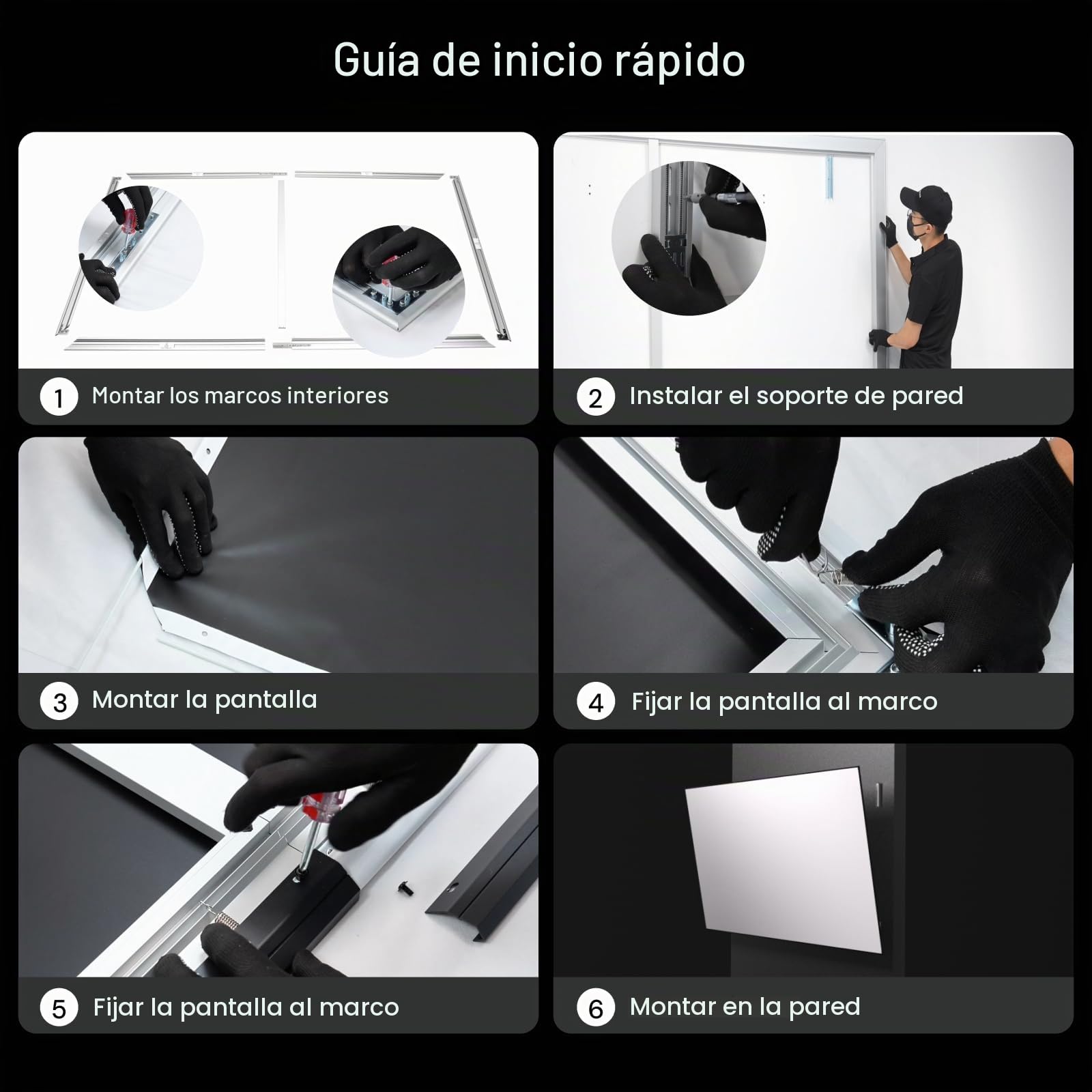 Guía de inicio rápido

1 Montar los marcos interiores

2 Instalar el soporte de pared

3 Montar la pantalla

4 Fijar la pantalla al marco

5 Fijar la pantalla al marco

6 Montar en la pared