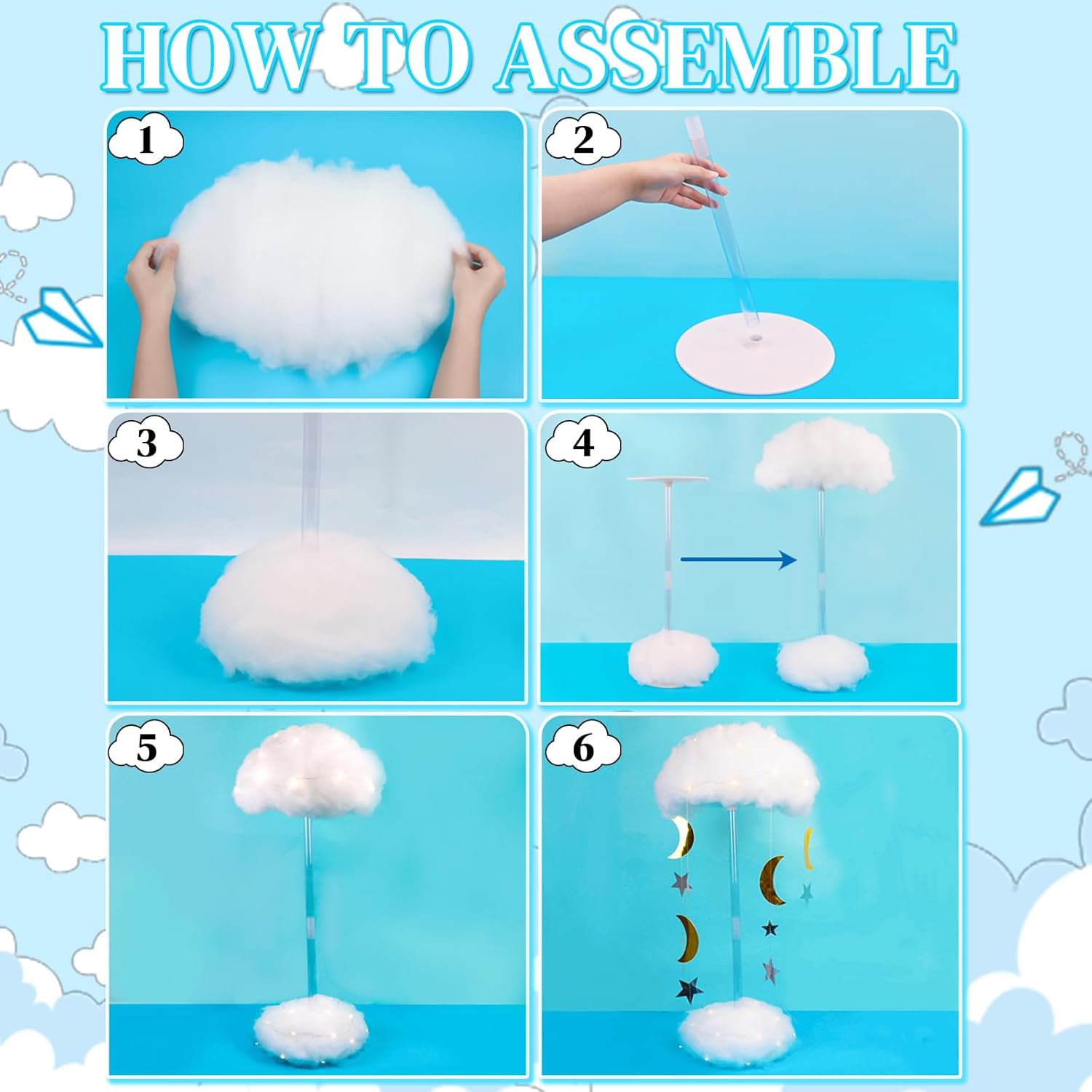 HOW TO ASSEMBLE

1

2

3

4

5

6