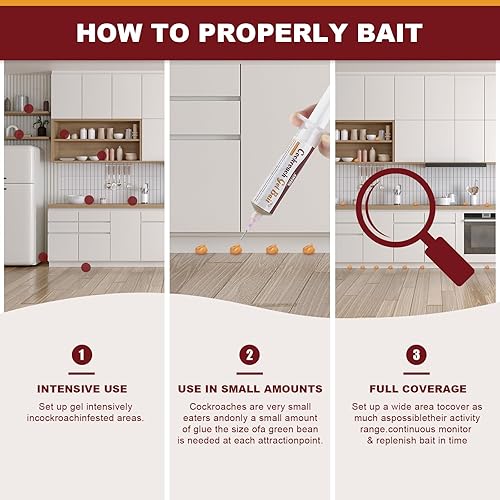 HOW TO PROPERLY BAIT

Cockroach Gel Bait

1

INTENSIVE USE

Set up gel intensively incockroachinfested areas.

2

USE IN SMALL AMOUNTS

Cockroaches are very small eaters andonly a small amount of glue the size ofa green bean is needed at each attractionpoint.

3

FULL COVERAGE

Set up a wide area tocover as much aspossibletheir activity range.continuous monitor & replenish bait in time