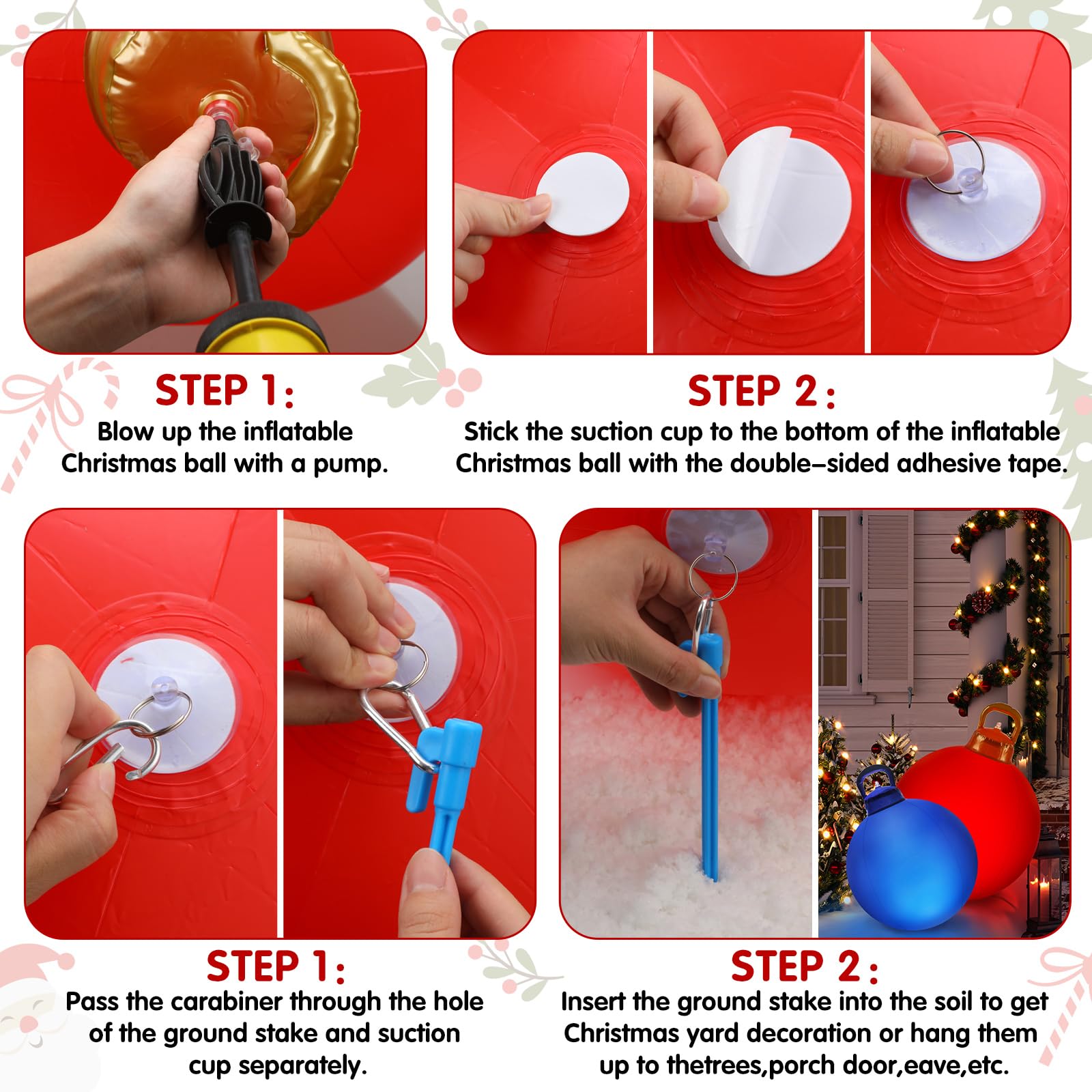 STEP 1:
Blow up the inflatable Christmas ball with a pump.

STEP 2:
Stick the suction cup to the bottom of the inflatable Christmas ball with the double-sided adhesive tape.

STEP 1:
Pass the carabiner through the hole of the ground stake and suction cup separately.

STEP 2:
Insert the ground stake into the soil to get Christmas yard decoration or hang them up to thetrees,porch door,eave,etc.