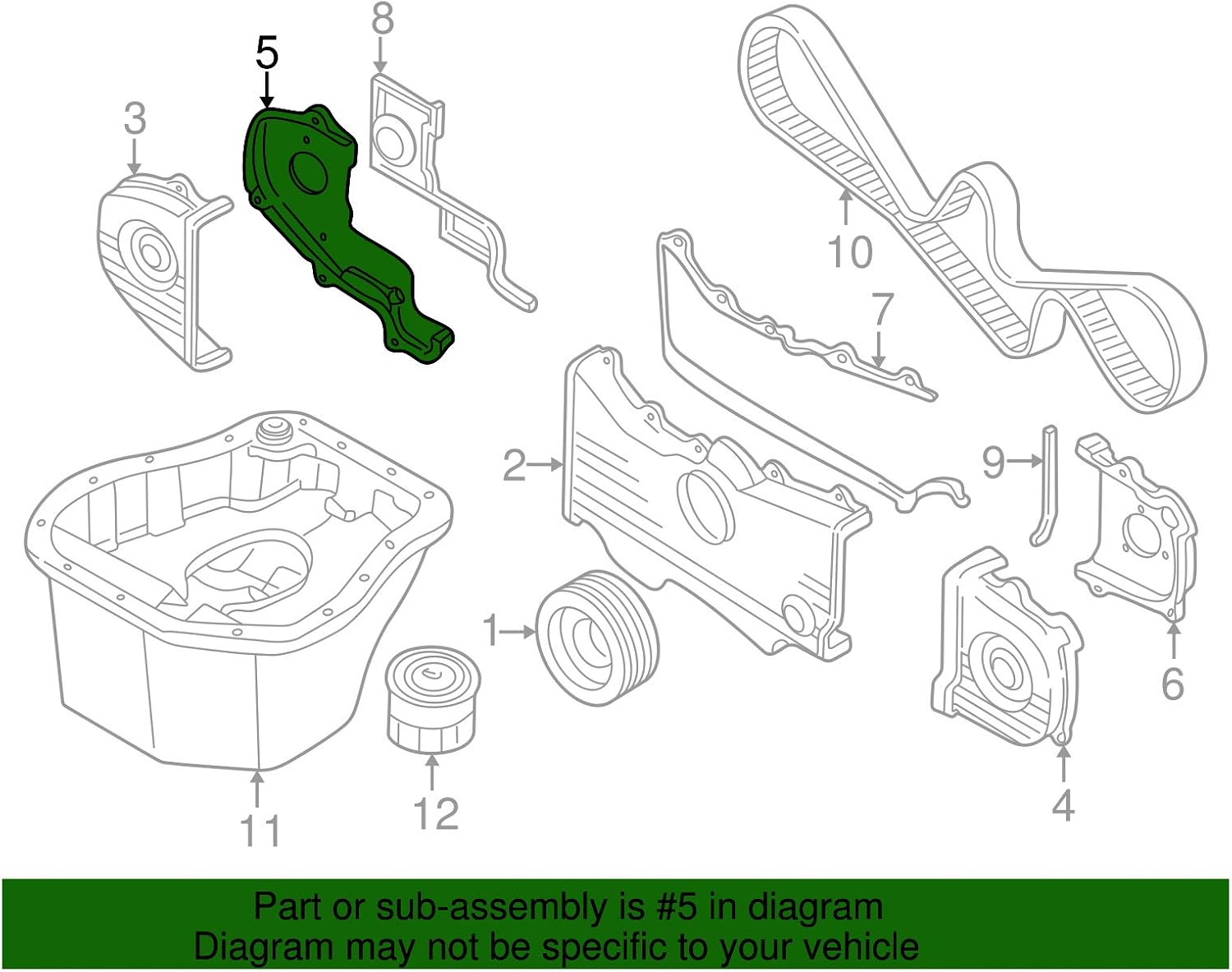 5
8
3
10
7
2
9
1
6
4
11
12

Part or sub-assembly is #5 in diagram
Diagram may not be specific to your vehicle