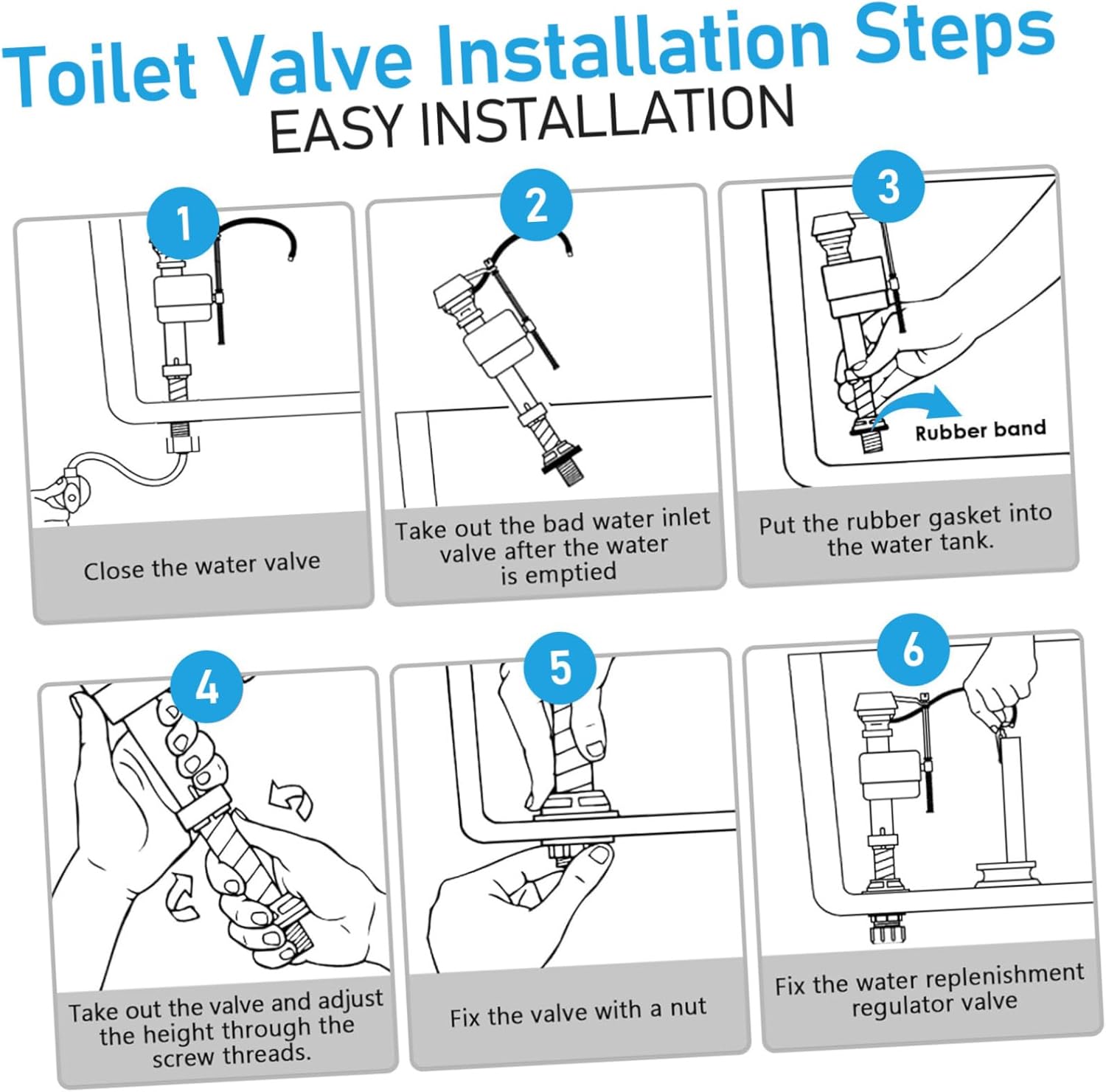 Toilet Valve Installation Steps
EASY INSTALLATION

1
Close the water valve

2
Take out the bad water inlet valve after the water is emptied

3
Rubber band
Put the rubber gasket into the water tank.

4
Take out the valve and adjust the height through the screw threads.

5
Fix the valve with a nut

6
Fix the water replenishment regulator valve