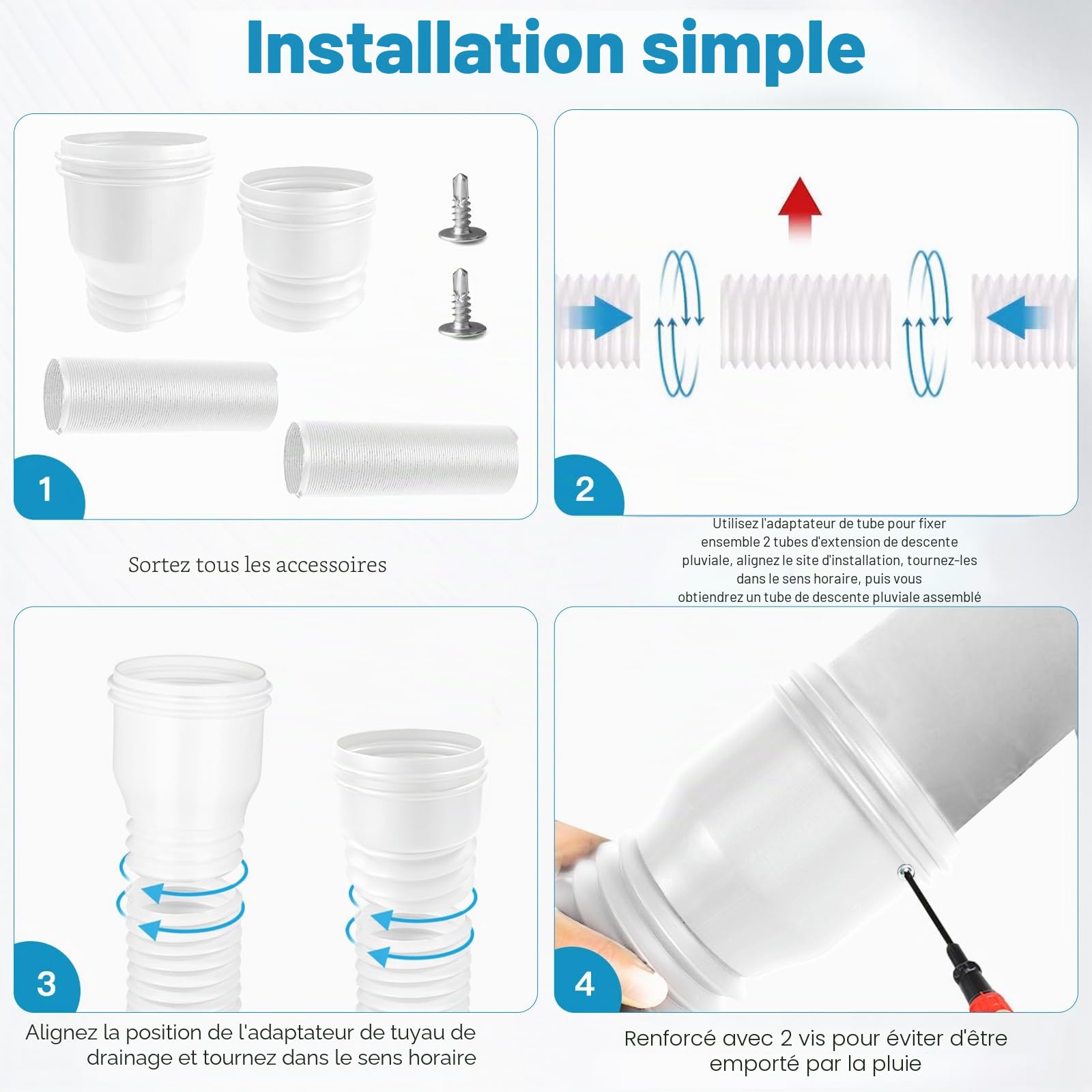 Installation simple

1

Sortez tous les accessoires

2

Utilisez l'adaptateur de tube pour fixer ensemble 2 tubes d'extension de descente pluviale, alignez le site d'installation, tournez-les dans le sens horaire, puis vous obtiendrez un tube de descente pluviale assemblé

3

Alignez la position de l'adaptateur de tuyau de drainage et tournez dans le sens horaire

4

Renforcé avec 2 vis pour éviter d'être emporté par la pluie