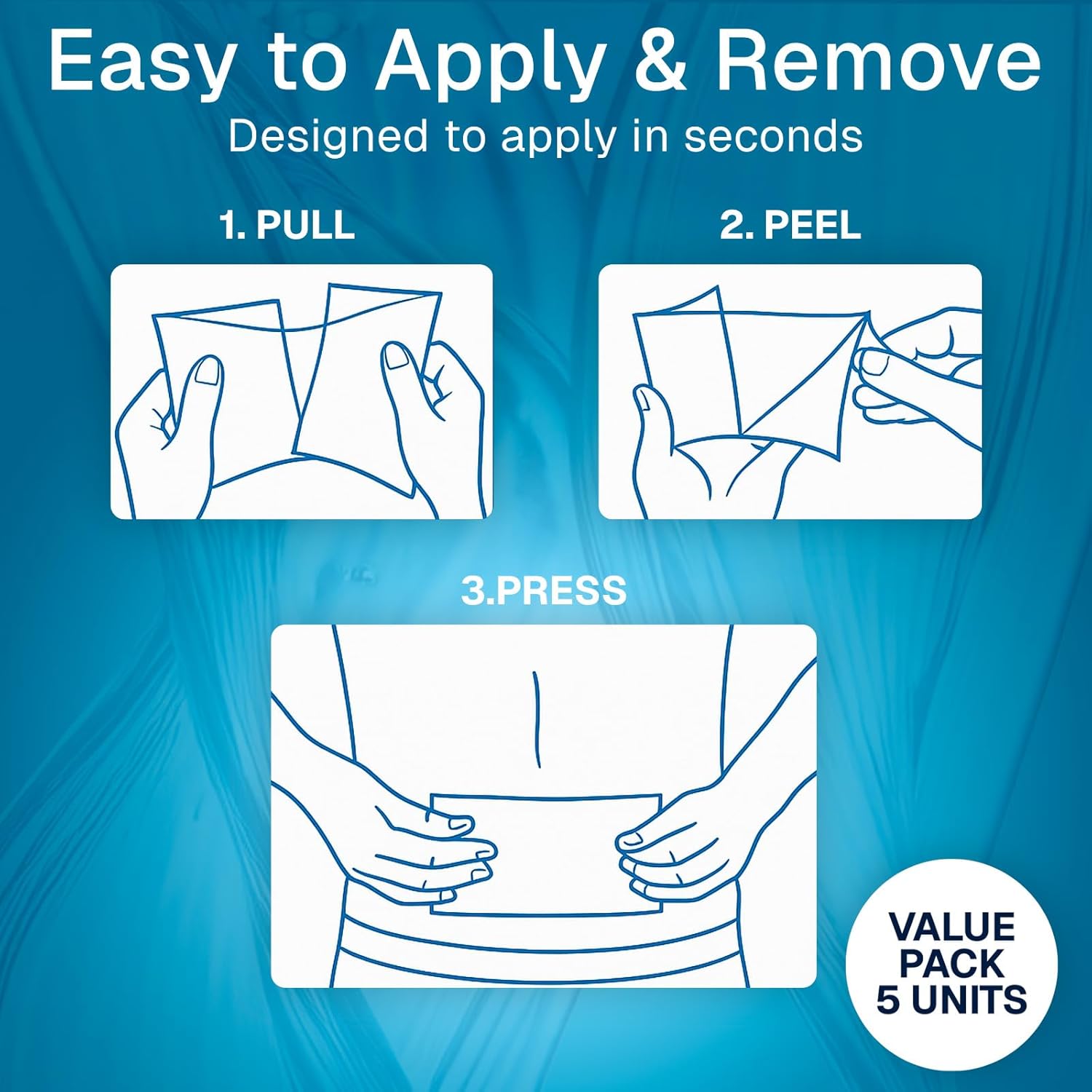 Easy to Apply & Remove
Designed to apply in seconds

1. PULL

2. PEEL

3.PRESS

VALUE PACK 5 UNITS