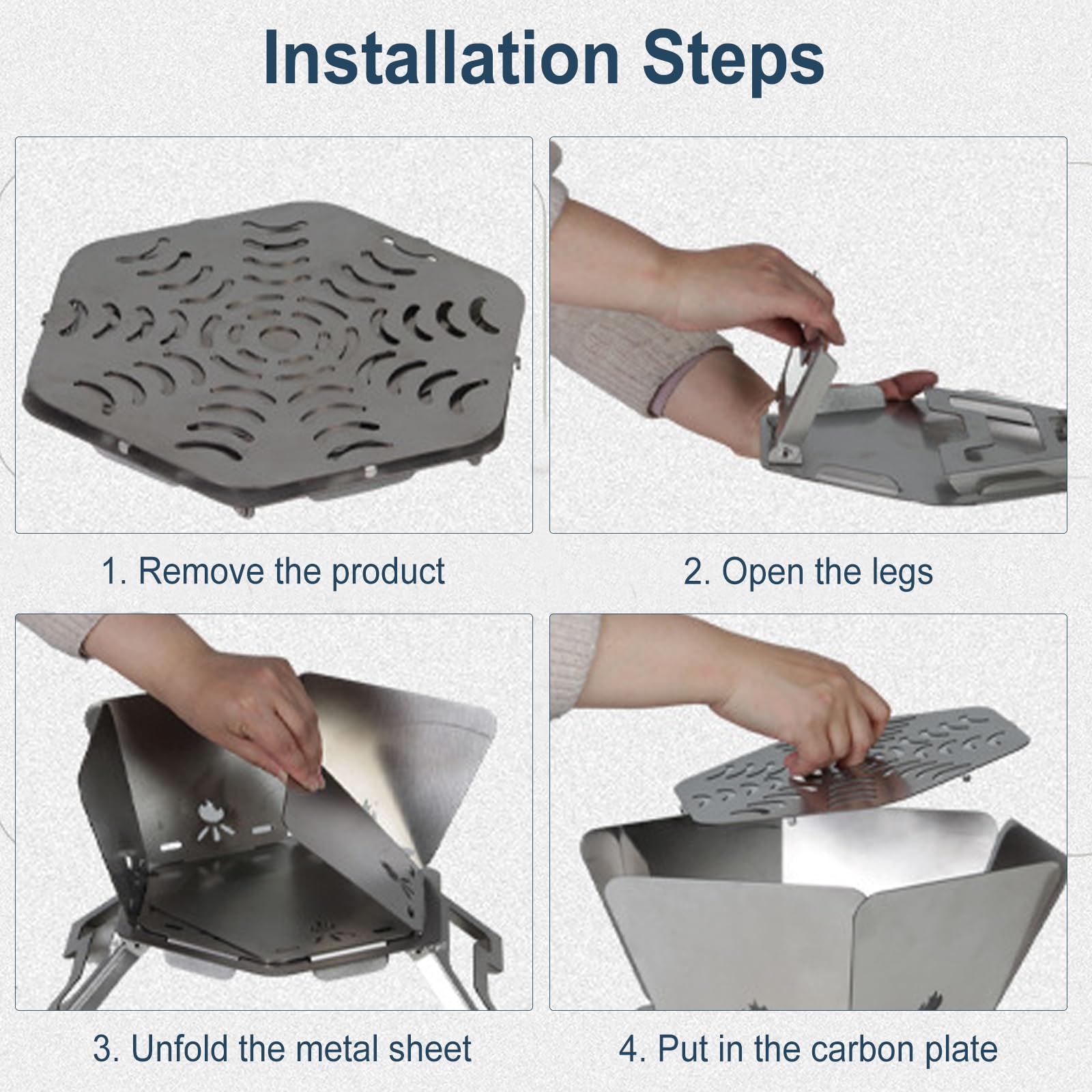 Installation Steps

1. Remove the product

2. Open the legs

3. Unfold the metal sheet

4. Put in the carbon plate