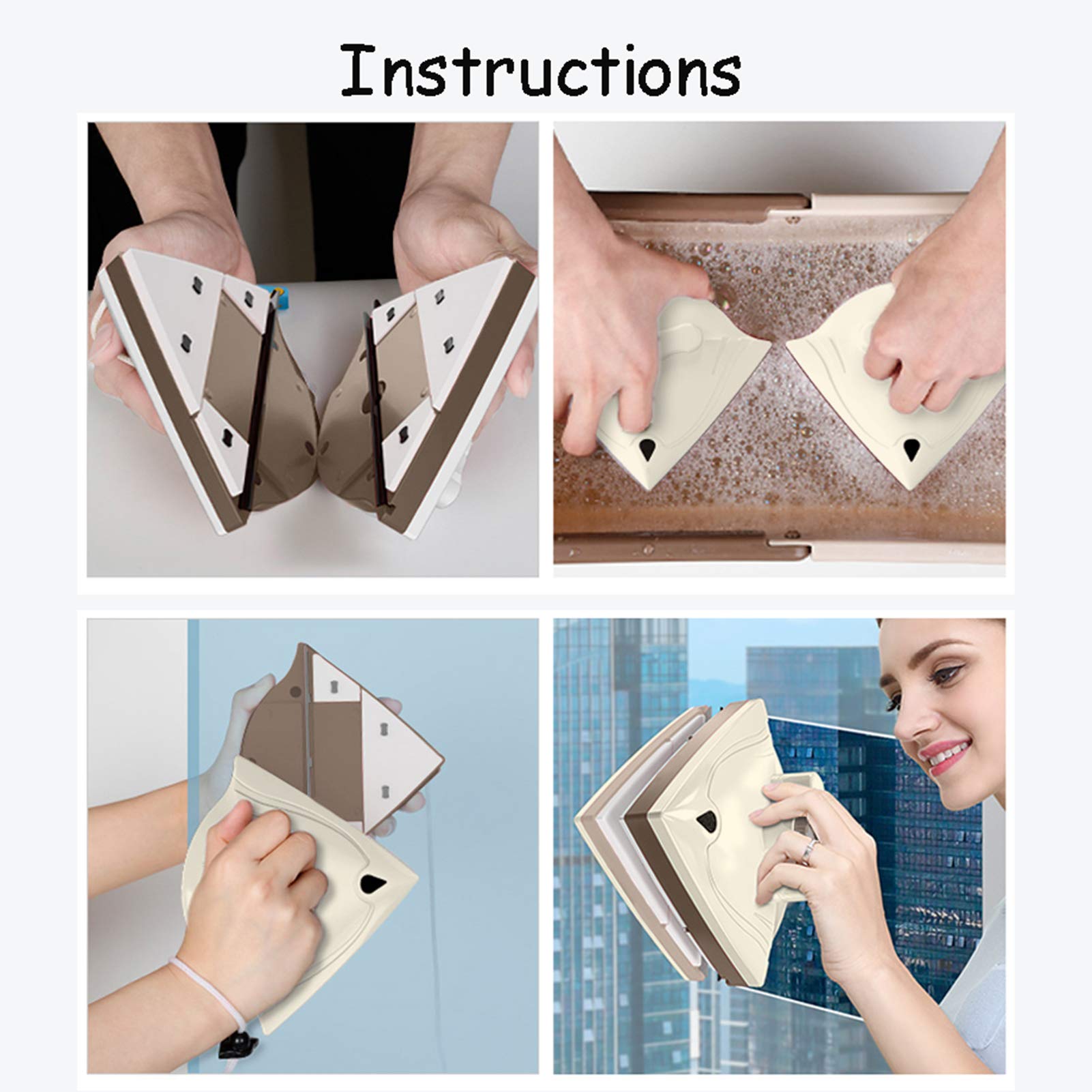 Instructions