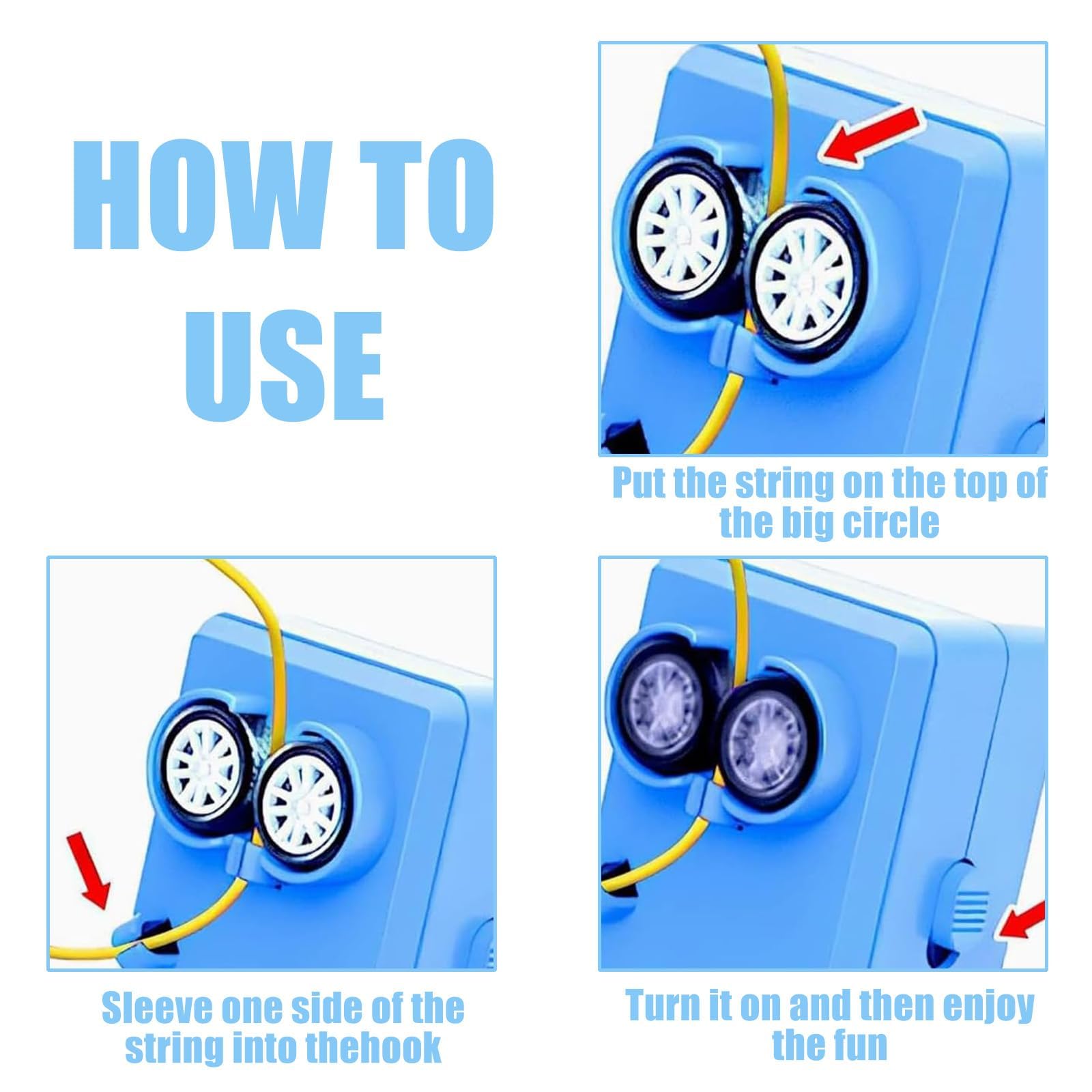 HOW TO USE

Put the string on the top of the big circle

Sleeve one side of the string into thehook

Turn it on and then enjoy the fun