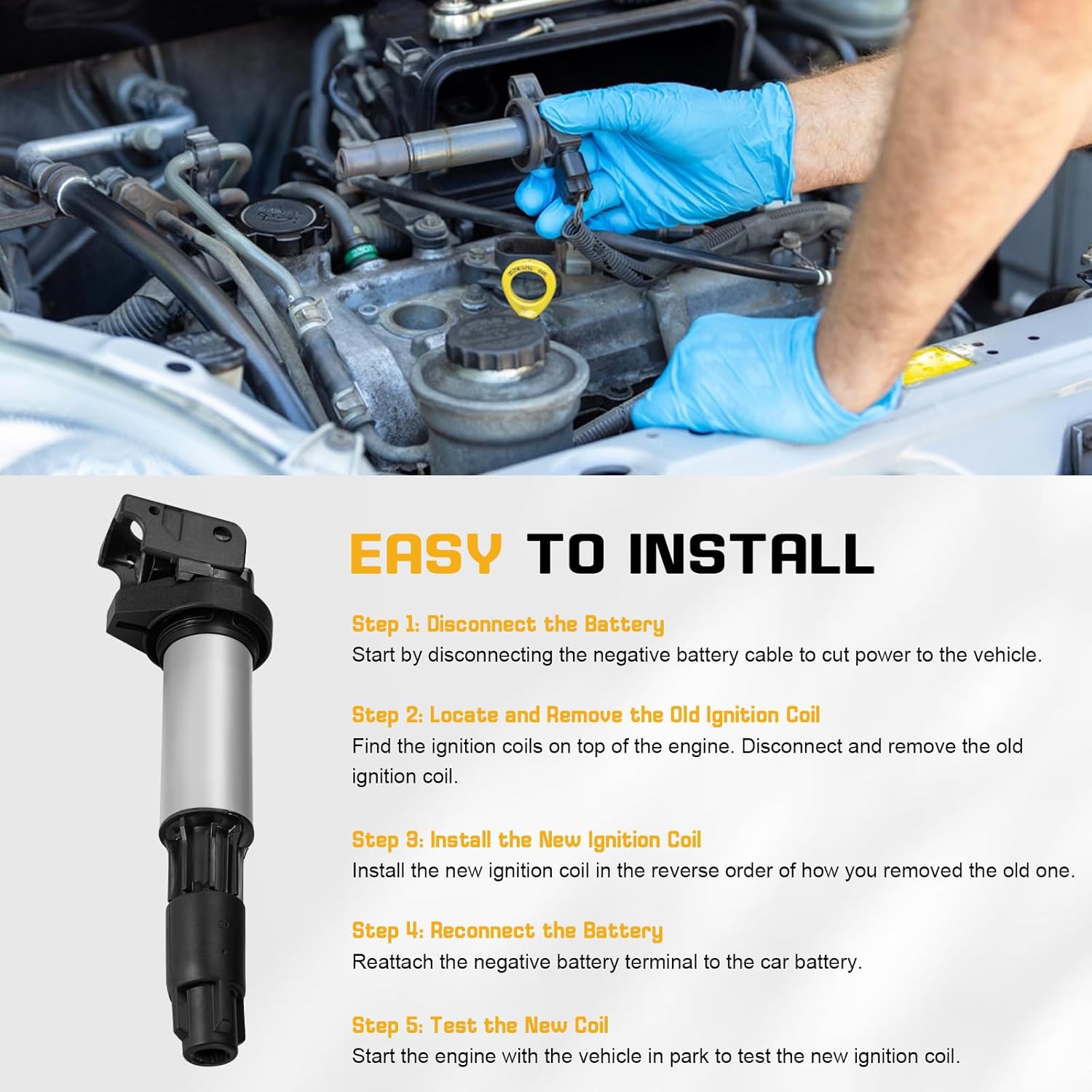 EASY TO INSTALL

Step 1: Disconnect the Battery
Start by disconnecting the negative battery cable to cut power to the vehicle.

Step 2: Locate and Remove the Old Ignition Coil
Find the ignition coils on top of the engine. Disconnect and remove the old ignition coil.

Step 3: Install the New Ignition Coil
Install the new ignition coil in the reverse order of how you removed the old one.

Step 4: Reconnect the Battery
Reattach the negative battery terminal to the car battery.

Step 5: Test the New Coil
Start the engine with the vehicle in park to test the new ignition coil.