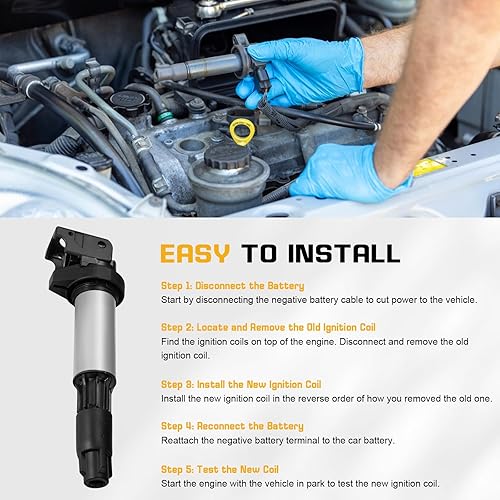 EASY TO INSTALL

Step 1: Disconnect the Battery
Start by disconnecting the negative battery cable to cut power to the vehicle.

Step 2: Locate and Remove the Old Ignition Coil
Find the ignition coils on top of the engine. Disconnect and remove the old ignition coil.

Step 3: Install the New Ignition Coil
Install the new ignition coil in the reverse order of how you removed the old one.

Step 4: Reconnect the Battery
Reattach the negative battery terminal to the car battery.

Step 5: Test the New Coil
Start the engine with the vehicle in park to test the new ignition coil.