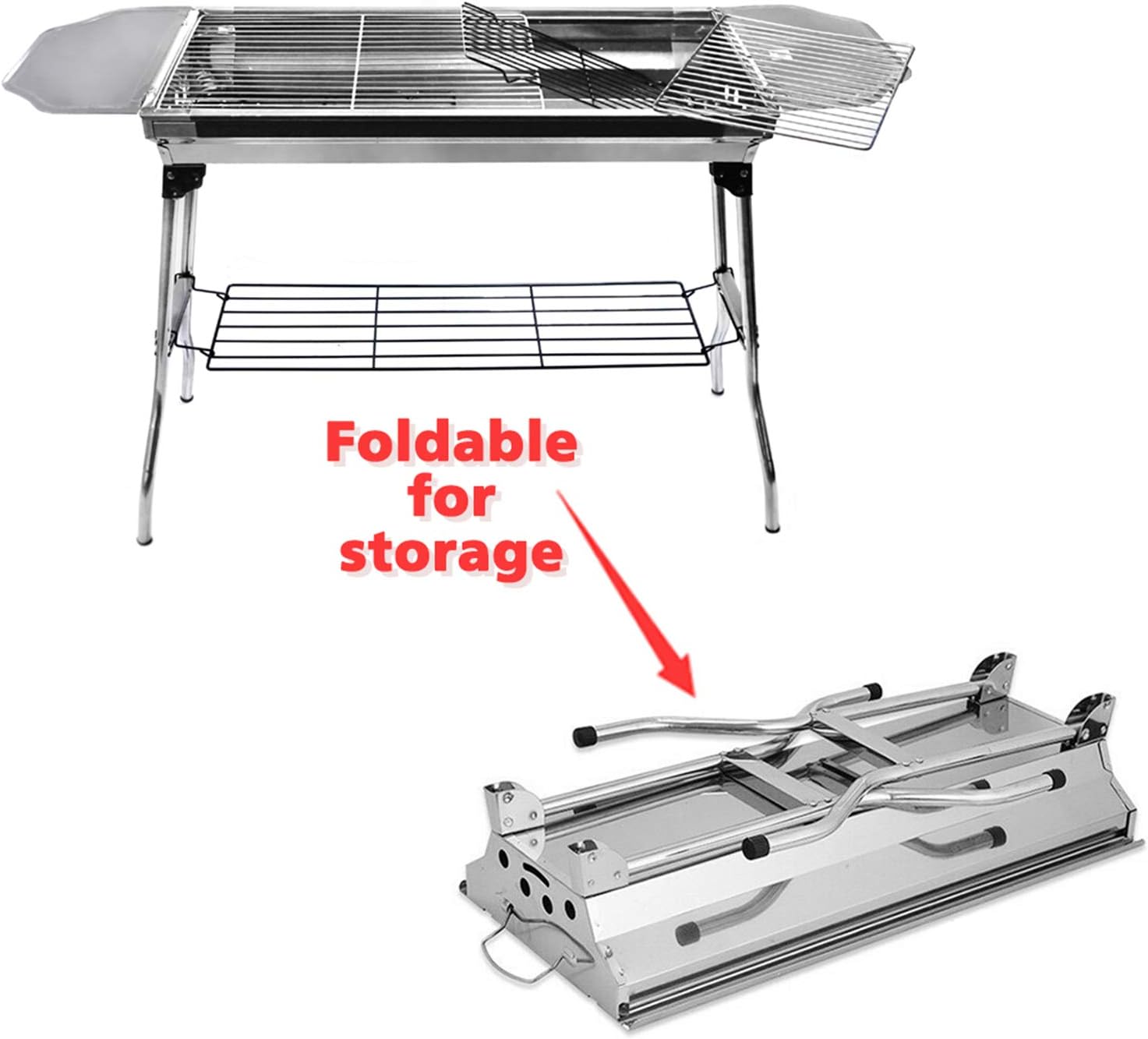 Foldable
for
storage