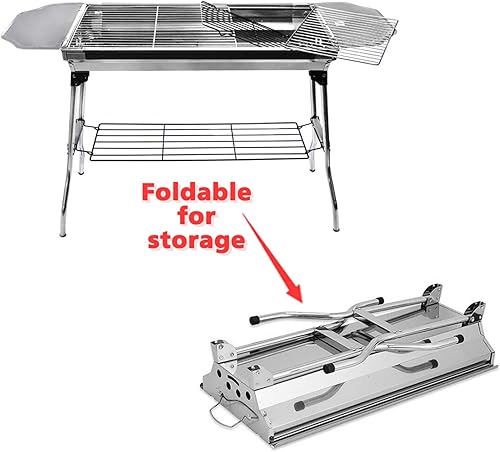 Foldable
for
storage