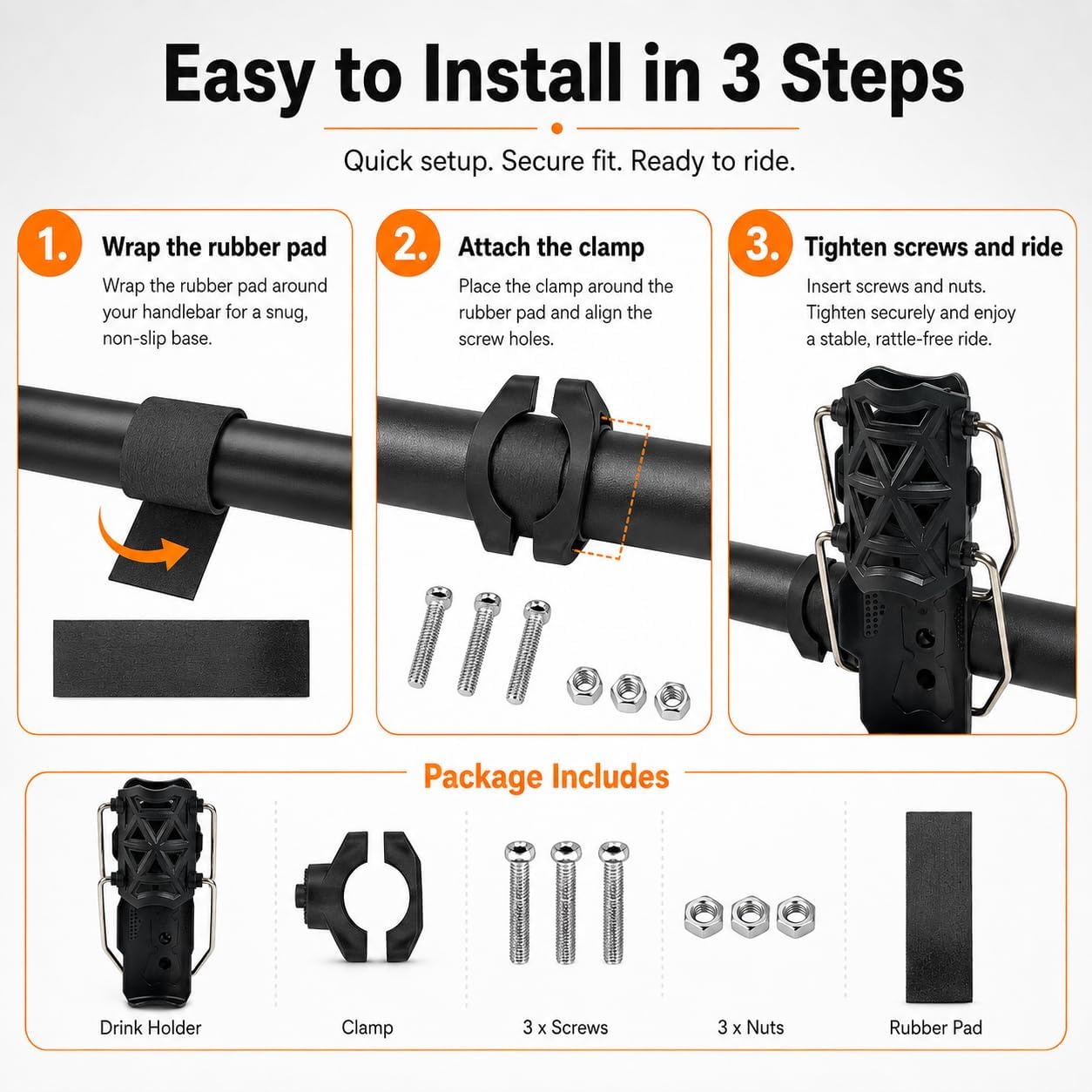 Easy to Install in 3 Steps

Quick setup. Secure fit. Ready to ride.

1. Wrap the rubber pad

Wrap the rubber pad around your handlebar for a snug, non-slip base.

2. Attach the clamp

Place the clamp around the rubber pad and align the screw holes.

3. Tighten screws and ride

Insert screws and nuts. Tighten securely and enjoy a stable, rattle-free ride.

Package Includes

Drink Holder

Clamp

3 x Screws

3 x Nuts

Rubber Pad