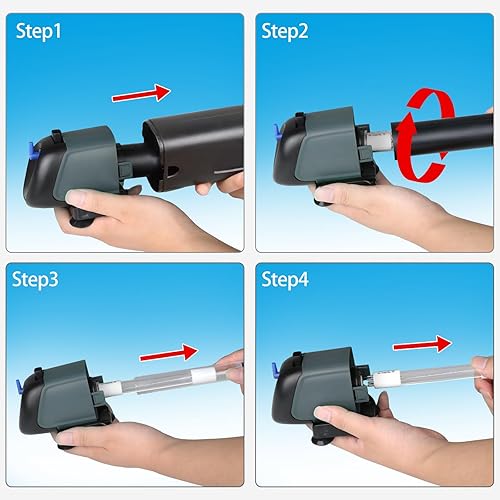 Step1

Step2

Step3

Step4