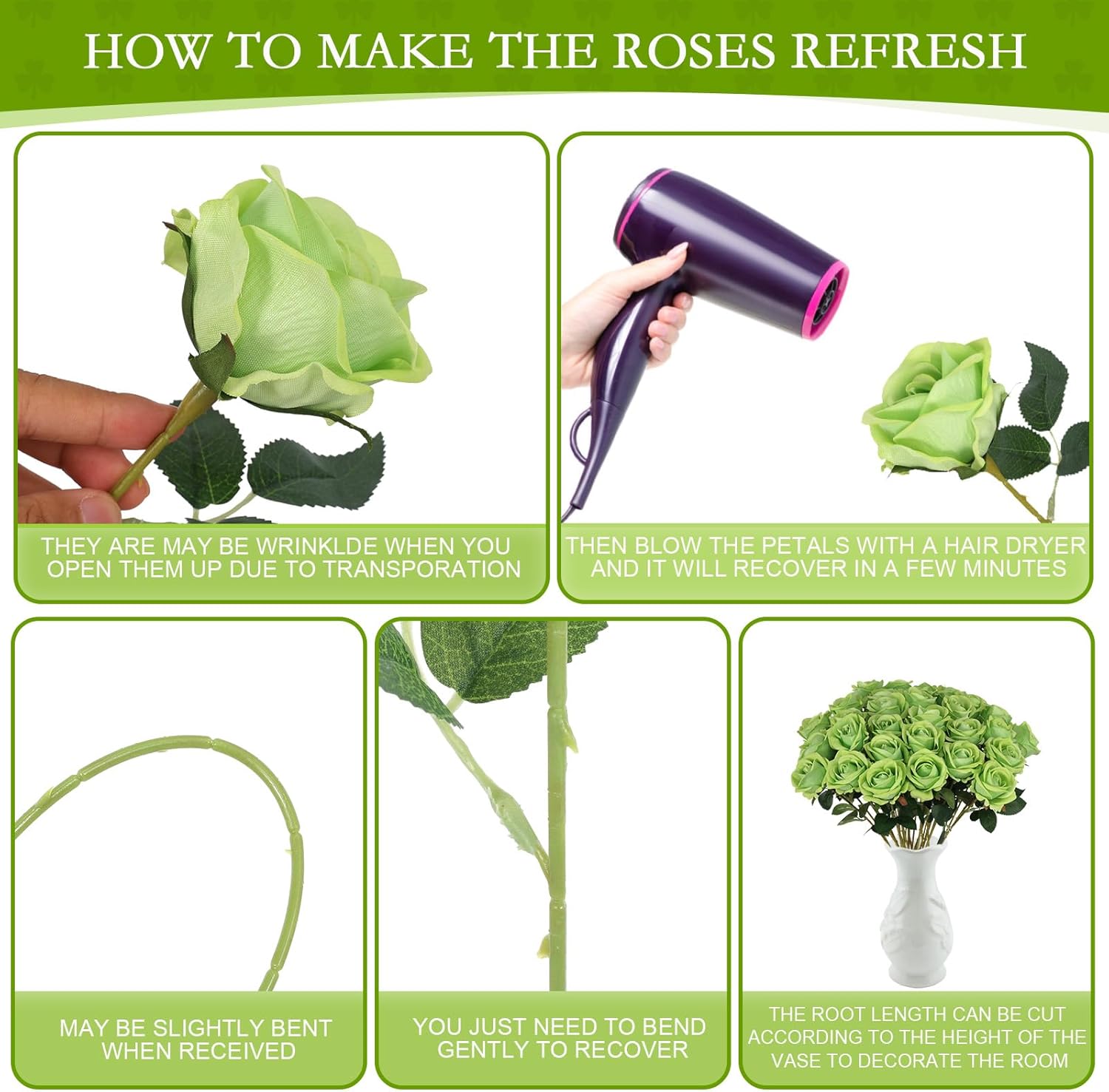 HOW TO MAKE THE ROSES REFRESH

THEY ARE MAY BE WRINKLDE WHEN YOU OPEN THEM UP DUE TO TRANSPORATION

THEN BLOW THE PETALS WITH A HAIR DRYER AND IT WILL RECOVER IN A FEW MINUTES

MAY BE SLIGHTLY BENT WHEN RECEIVED

YOU JUST NEED TO BEND GENTLY TO RECOVER

THE ROOT LENGTH CAN BE CUT ACCORDING TO THE HEIGHT OF THE VASE TO DECORATE THE ROOM