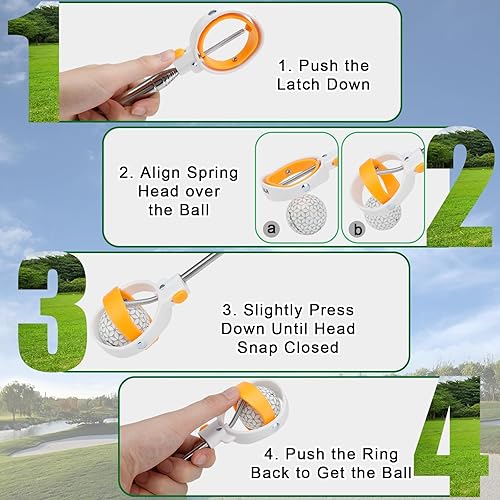 1

1. Push the Latch Down

2. Align Spring Head over the Ball

a

b

2

3

3. Slightly Press Down Until Head Snap Closed

4. Push the Ring Back to Get the Ball

4