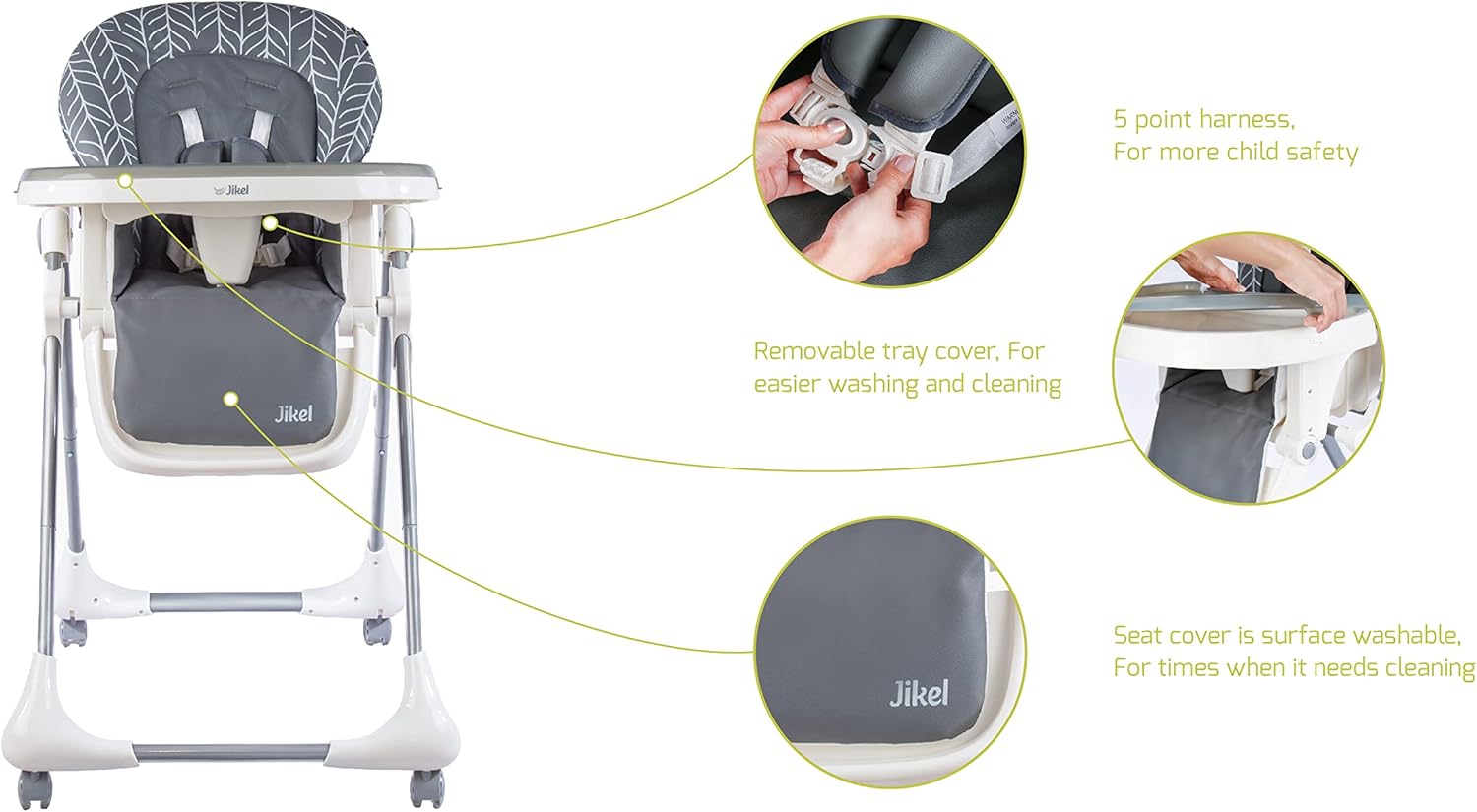 Jikel

Jikel

5 point harness,
For more child safety

Removable tray cover, For
easier washing and cleaning

Jikel

Seat cover is surface washable,
For times when it needs cleaning