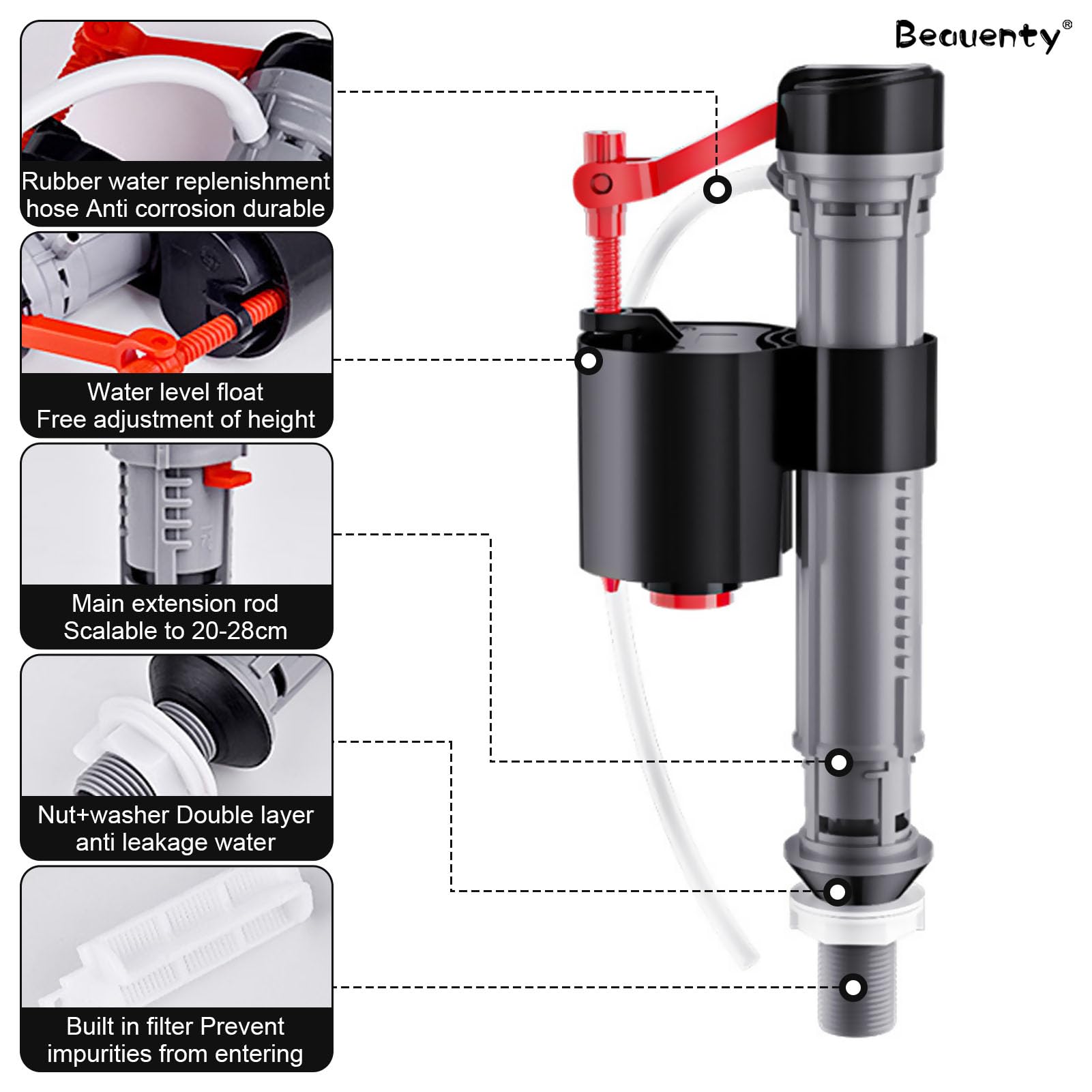 Beauenty®

Rubber water replenishment hose Anti corrosion durable

Water level float
Free adjustment of height

Main extension rod
Scalable to 20-28cm

Nut+washer Double layer anti leakage water

Built in filter Prevent impurities from entering