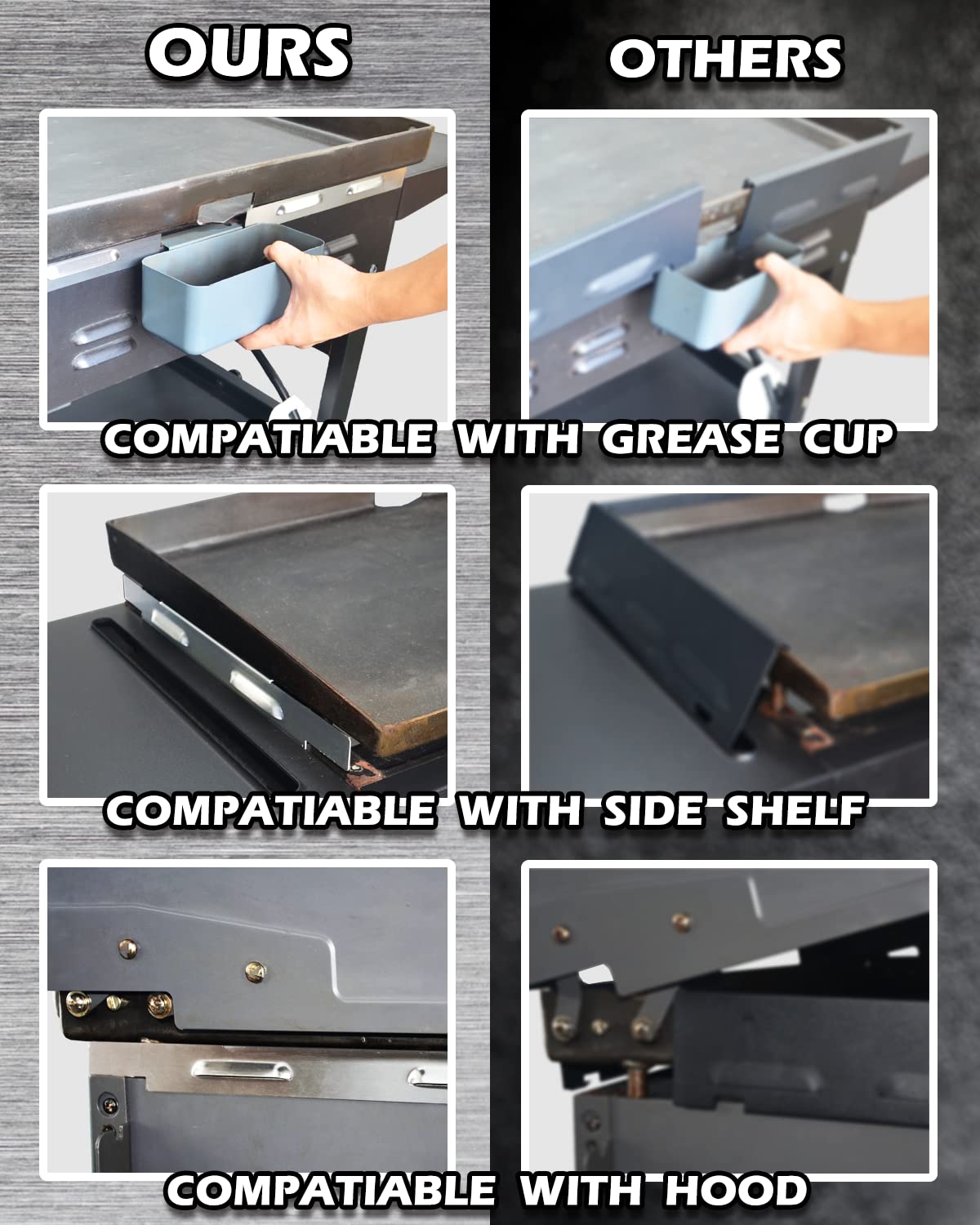 OURS

OTHERS

COMPATIABLE WITH GREASE CUP

COMPATIABLE WITH SIDE SHELF

COMPATIABLE WITH HOOD